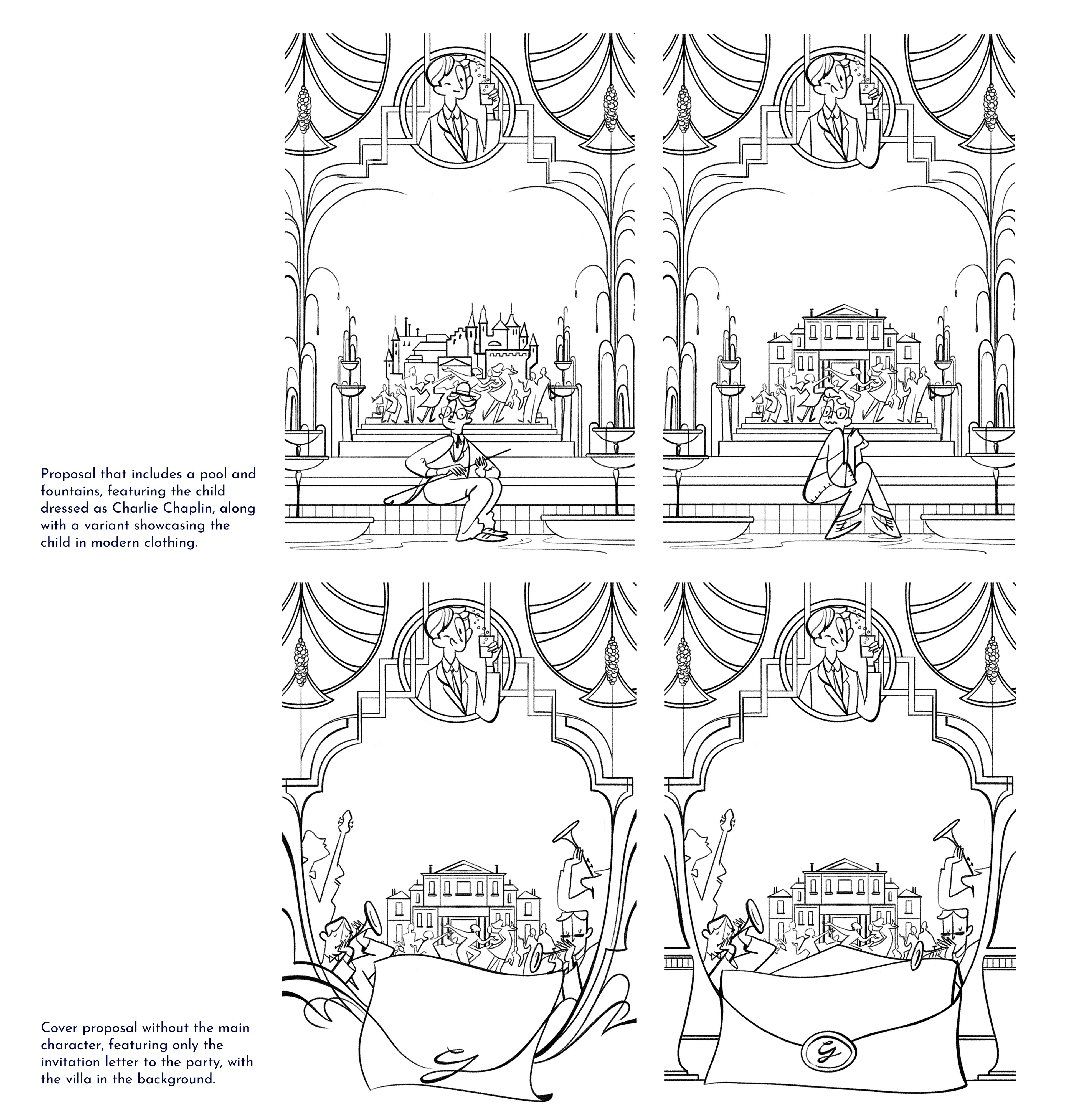 Proposal that includes a pool and fountains, featuring the child dressed as Charlie Chaplin, along with a variant showcasing the child in modern clothing.

Cover proposal without the main character, featuring only the invitation letter to the party, with the villa in the background.

G

G