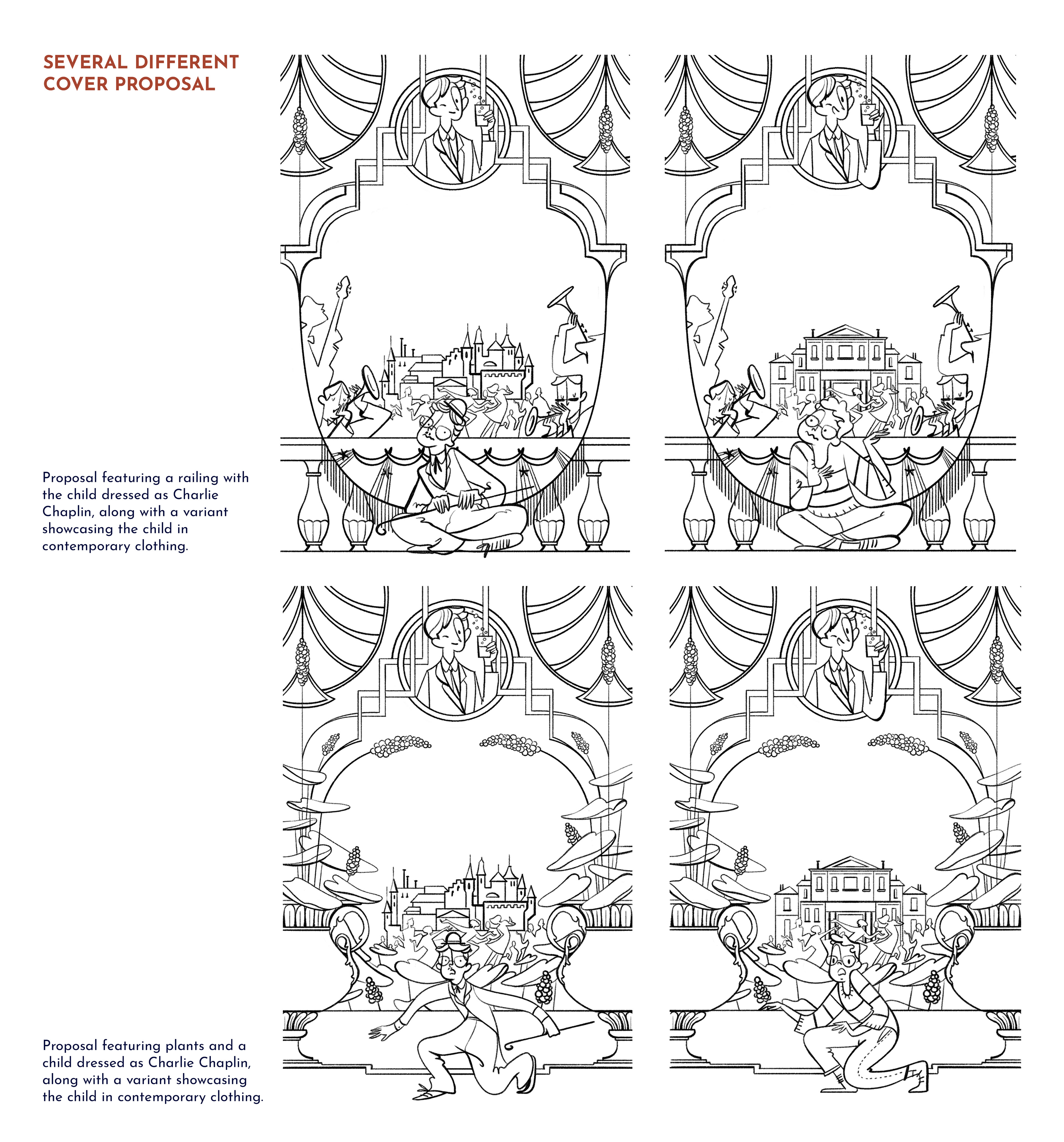 SEVERAL DIFFERENT COVER PROPOSAL

Proposal featuring a railing with the child dressed as Charlie Chaplin, along with a variant showcasing the child in contemporary clothing.

Proposal featuring plants and a child dressed as Charlie Chaplin, along with a variant showcasing the child in contemporary clothing.