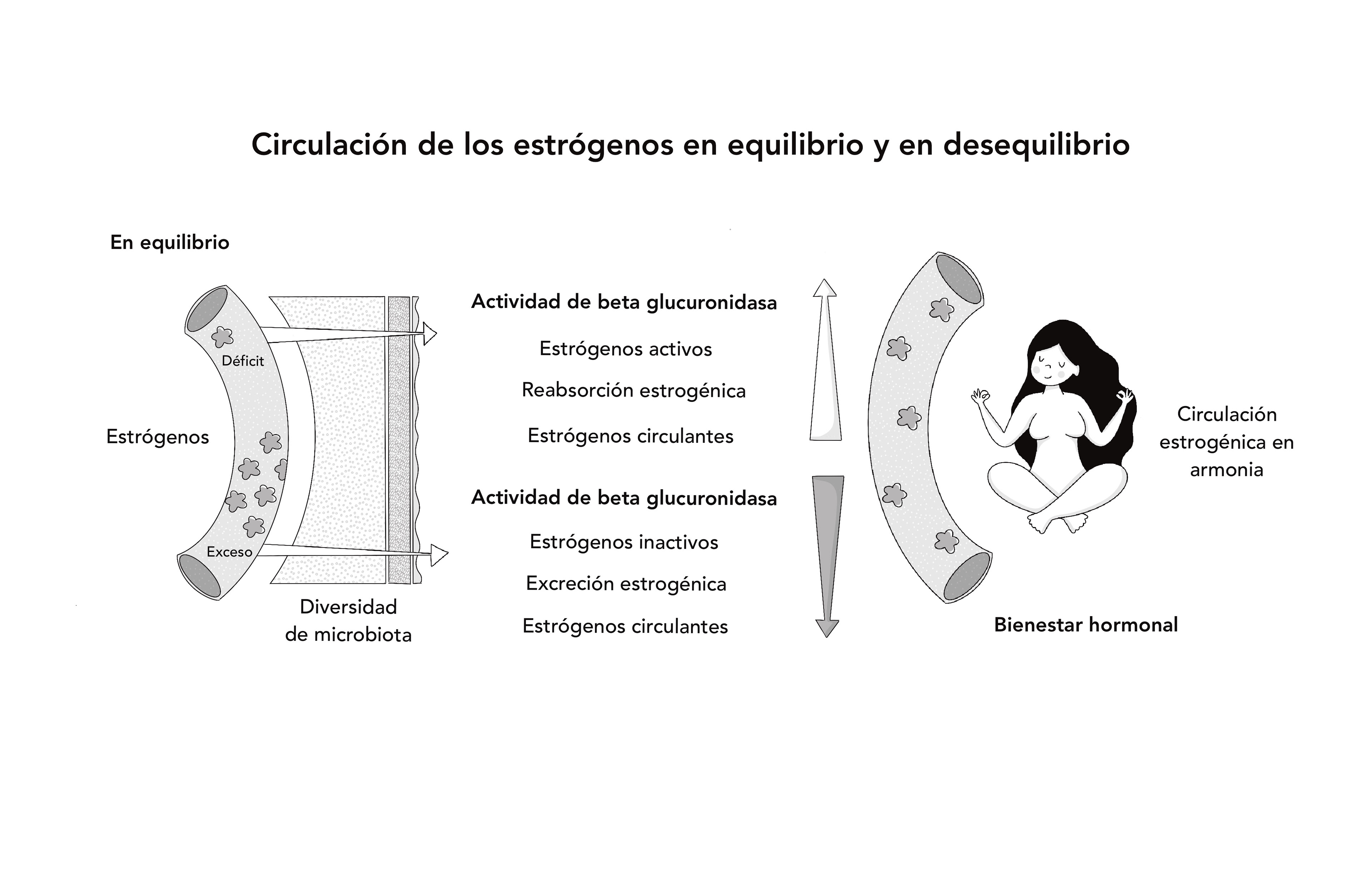 Circulación de los estrógenos en equilibrio y en desequilibrio

En equilibrio

Déficit

Estrógenos

Exceso

Diversidad de microbiota

Actividad de beta glucuronidasa

Estrógenos activos

Reabsorción estrogénica

Estrógenos circulantes

Actividad de beta glucuronidasa

Estrógenos inactivos

Excreción estrogénica

Estrógenos circulantes

Circulación estrogénica en armonia

Bienestar hormonal