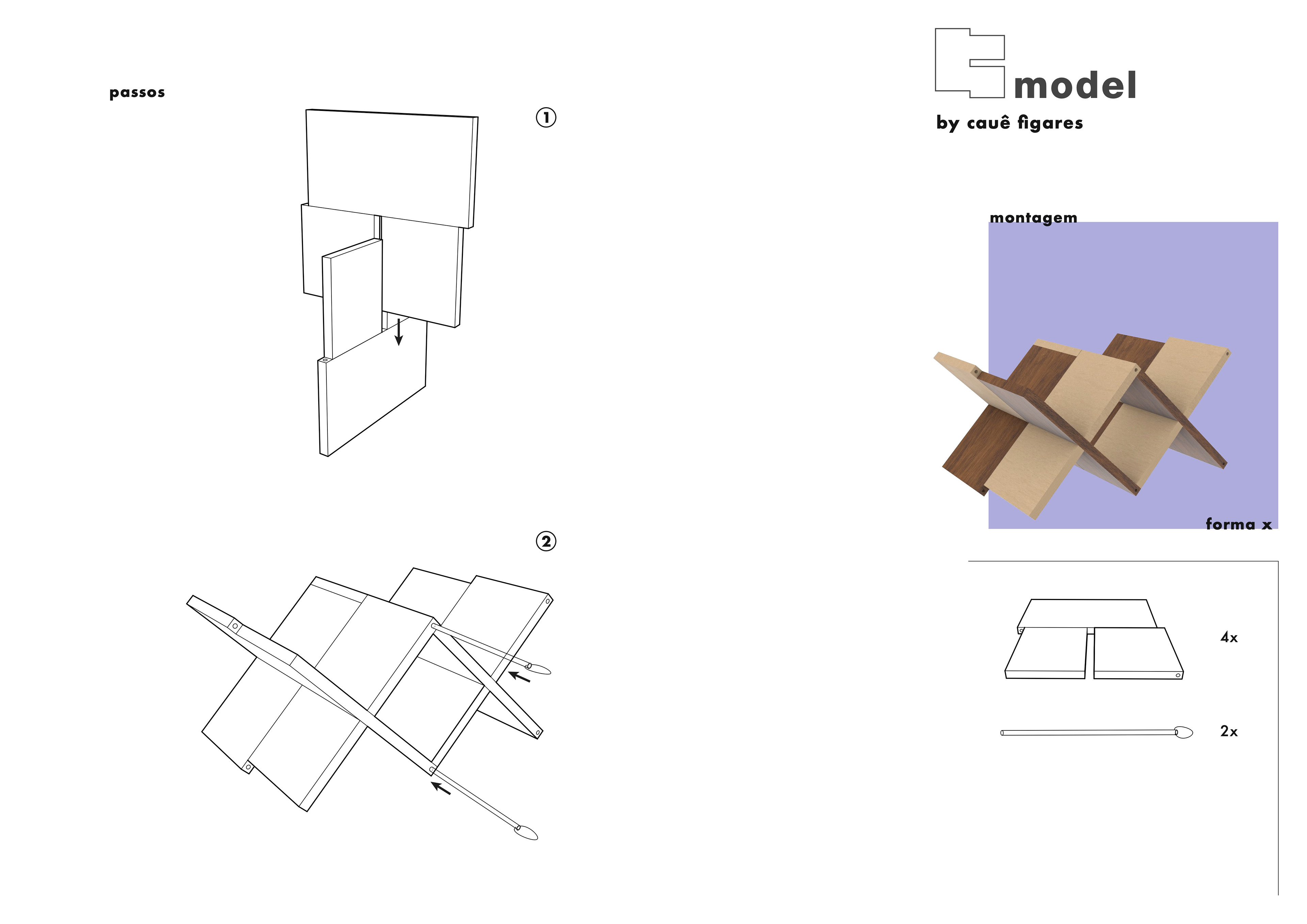 passos

①

②

model
by cauê figares

montagem

forma x

4x

2x