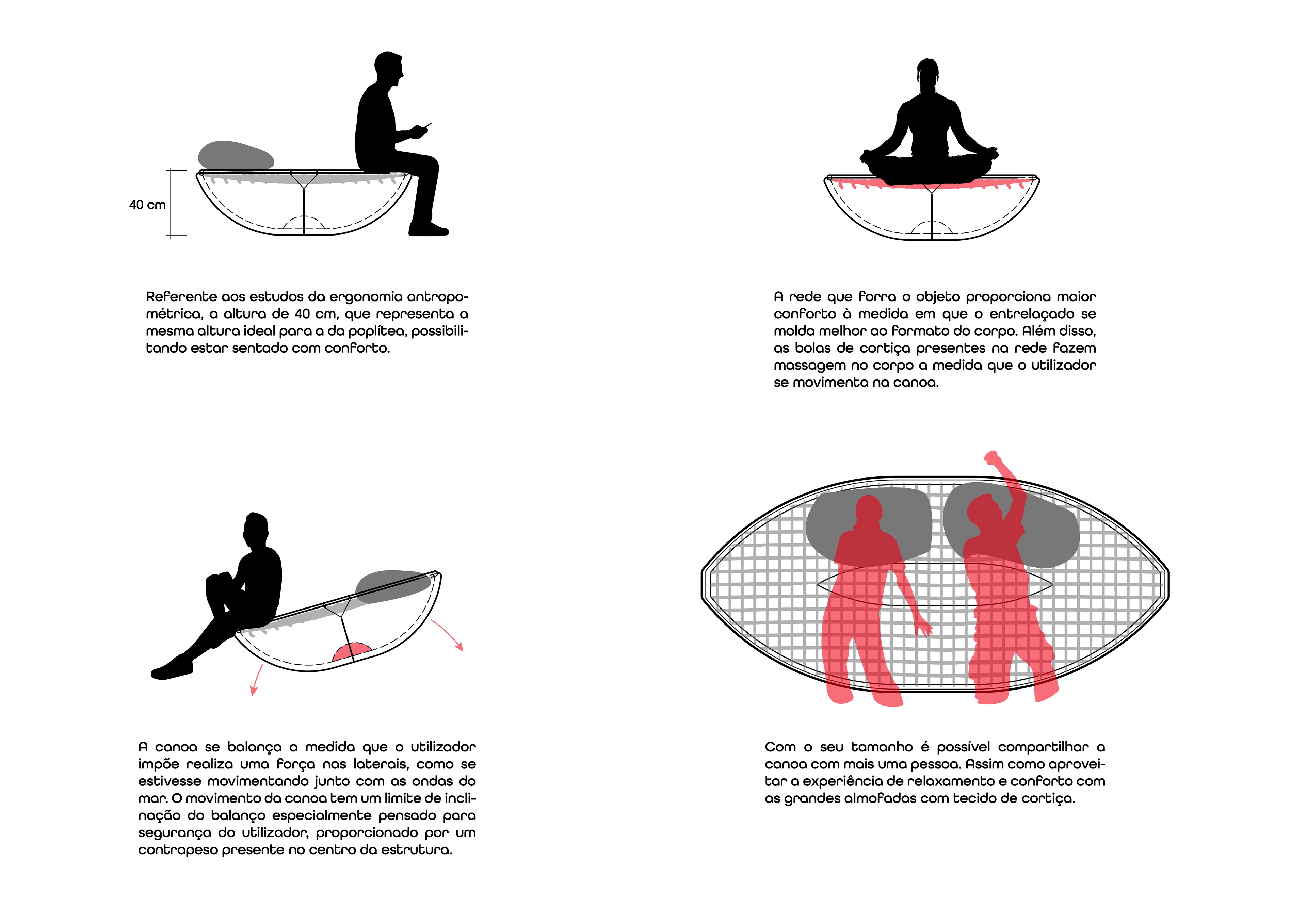 40 cm

Referente aos estudos da ergonomia antropométrica, a altura de 40 cm, que representa a mesma altura ideal para a da poplítea, possibilitando estar sentado com conforto.

A rede que forra o objeto proporciona maior conforto à medida em que o entrelaçado se molda melhor ao formato do corpo. Além disso, as bolas de cortiça presentes na rede fazem massagem no corpo a medida que o utilizador se movimenta na canoa.

A canoa se balança a medida que o utilizador impõe realiza uma força nas laterais, como se estivesse movimentando junto com as ondas do mar. O movimento da canoa tem um limite de inclinação do balanço especialmente pensado para segurança do utilizador, proporcionado por um contrapeso presente no centro da estrutura.

Com o seu tamanho é possível compartilhar a canoa com mais uma pessoa. Assim como aproveitar a experiência de relaxamento e conforto com as grandes almofadas com tecido de cortiça.