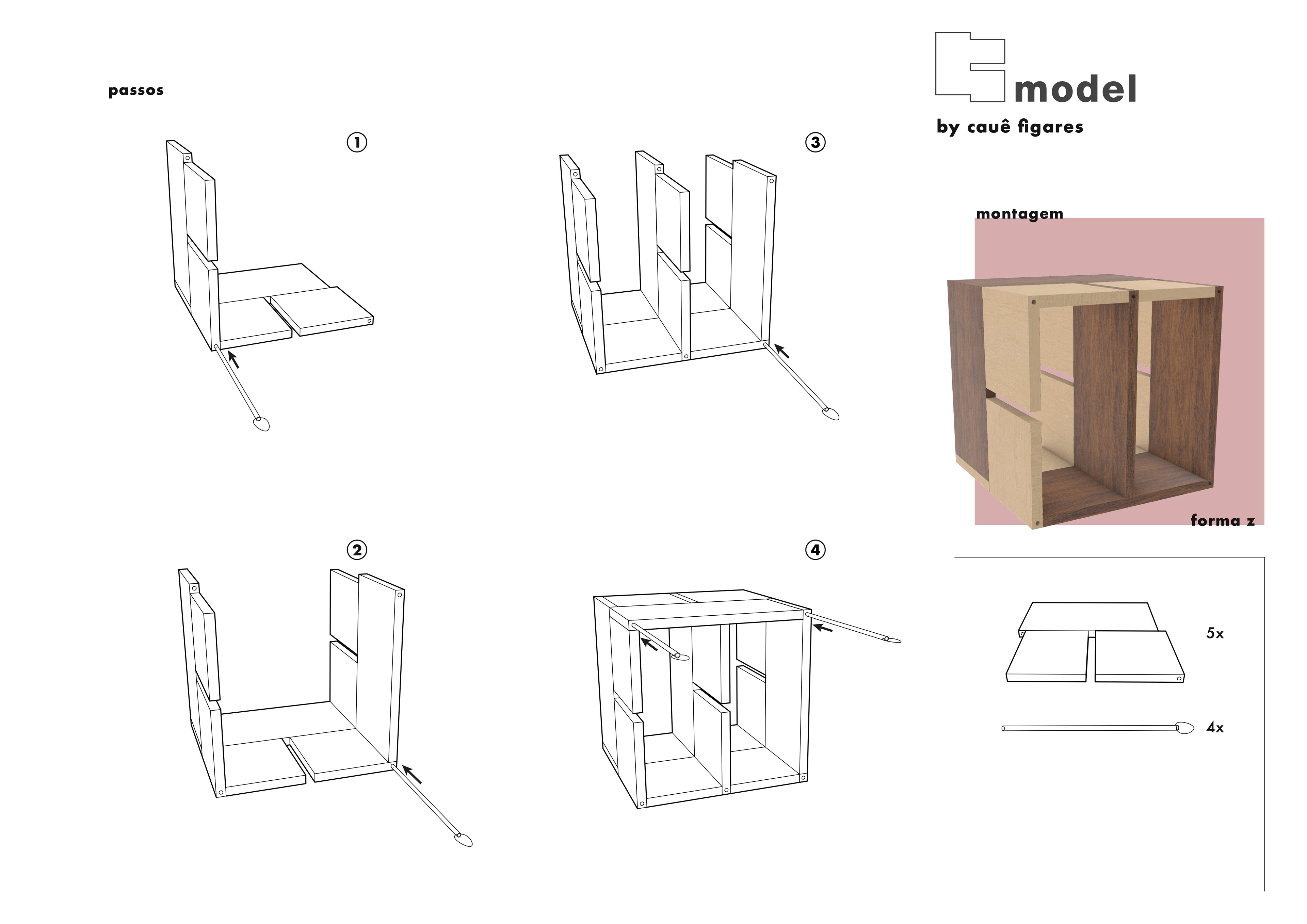 passos

1

3

2

4

model

by cauê figares

montagem

forma z

5x

4x