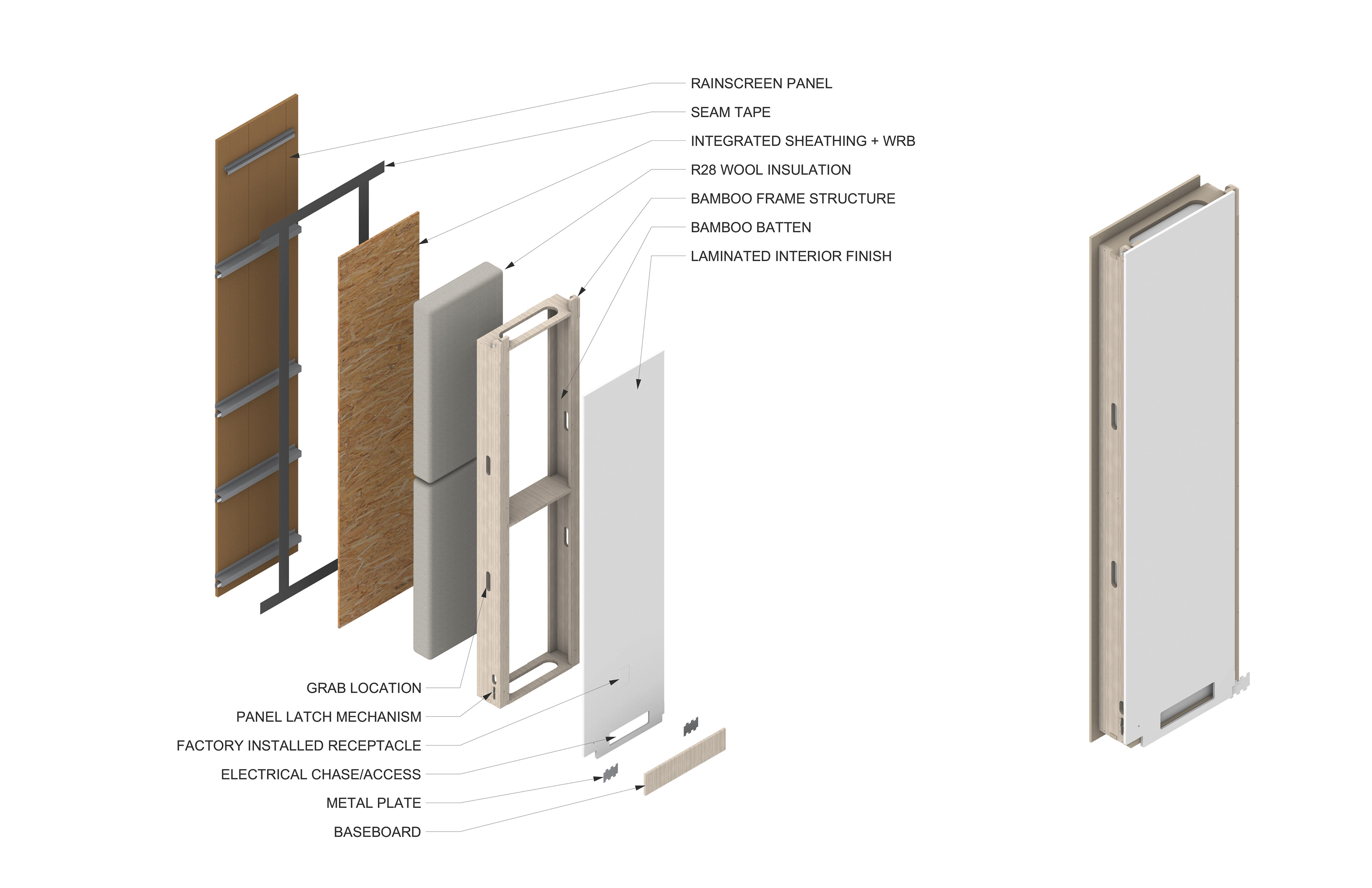 RAINSCREEN PANEL
SEAM TAPE
INTEGRATED SHEATHING + WRB
R28 WOOL INSULATION
BAMBOO FRAME STRUCTURE
BAMBOO BATTEN
LAMINATED INTERIOR FINISH

GRAB LOCATION
PANEL LATCH MECHANISM
FACTORY INSTALLED RECEPTACLE
ELECTRICAL CHASE/ACCESS
METAL PLATE
BASEBOARD