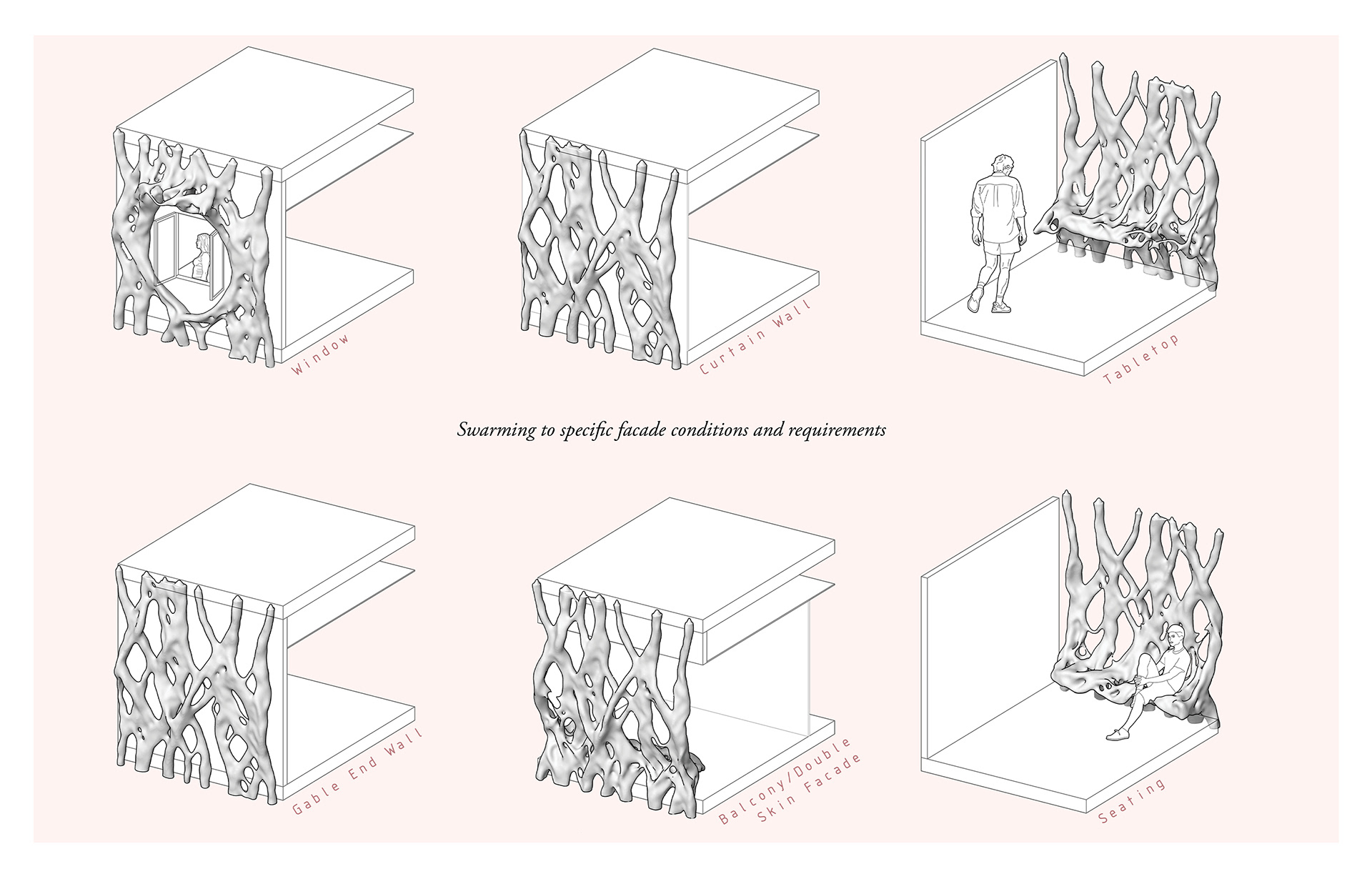 Window

Curtain Wall

Tabletop

Swarming to specific facade conditions and requirements

Gable End Wall

Balcony/Double Skin Facade

Seating