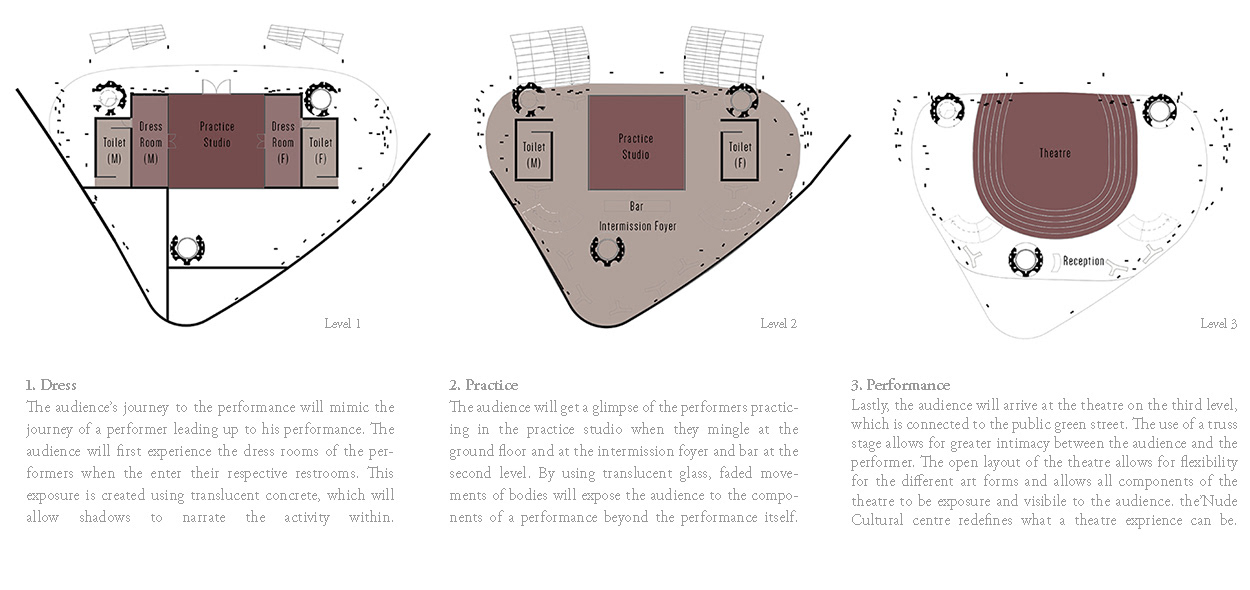 Toilet (M)

Dress Room (M)

Practice Studio

Dress Room (F)

Toilet (F)

Level 1

Toilet (M)

Practice Studio

Toilet (F)

Bar

Intermission Foyer

Level 2

Theatre

Reception

Level 3

1. Dress
The audience's journey to the performance will mimic the journey of a performer leading up to his performance. The audience will first experience the dress rooms of the performers when the enter their respective restrooms. This exposure is created using translucent concrete, which will allow shadows to narrate the activity within.

2. Practice
The audience will get a glimpse of the performers practicing in the practice studio when they mingle at the ground floor and at the intermission foyer and bar at the second level. By using translucent glass, faded movements of bodies will expose the audience to the components of a performance beyond the performance itself.

3. Performance
Lastly, the audience will arrive at the theatre on the third level, which is connected to the public green street. The use of a truss stage allows for greater intimacy between the audience and the performer. The open layout of the theatre allows for flexibility for the different art forms and allows all components of the theatre to be exposure and visibile to the audience. the'Nude Cultural centre redefines what a theatre exprience can be.