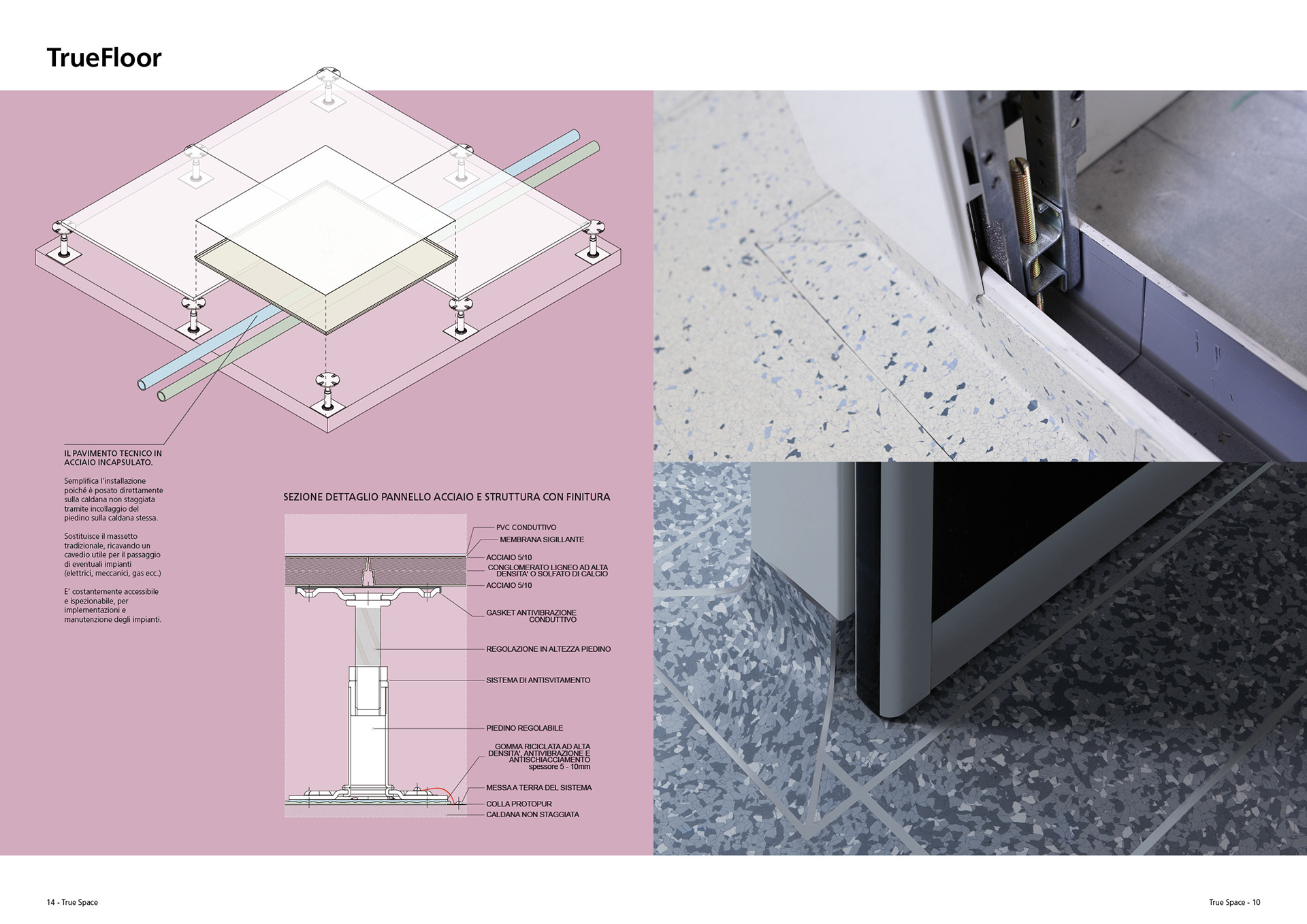 TrueFloor

IL PAVIMENTO TECNICO IN ACCIAIO INCAPSULATO.

Semplifica l'installazione poiché è posato direttamente sulla caldana non staggiata tramite incollaggio del piedino sulla caldana stessa.

Sostituisce il massetto tradizionale, ricavando un cavedio utile per il passaggio di eventuali impianti (elettrici, meccanici, gas ecc.)

E' costantemente accessibile e ispezionabile, per implementazioni e manutenzione degli impianti.

SEZIONE DETTAGLIO PANNELLO ACCIAIO E STRUTTURA CON FINITURA

PVC CONDUTTIVO
MEMBRANA SIGILLANTE
ACCIAIO 5/10
CONGLOMERATO LIGNEO AD ALTA DENSITA' O SOLFATO DI CALCIO
ACCIAIO 5/10
GASKET ANTIVIBRAZIONE CONDUTTIVO
REGOLAZIONE IN ALTEZZA PIEDINO
SISTEMA DI ANTISVITAMENTO
PIEDINO REGOLABILE
GOMMA RICICLATA AD ALTA DENSITA', ANTIVIBRAZIONE E ANTISCHIACCIAMENTO spessore 5 - 10mm
MESSA A TERRA DEL SISTEMA
COLLA PROTOPUR
CALDANA NON STAGGIATA

14 - True Space

True Space - 10