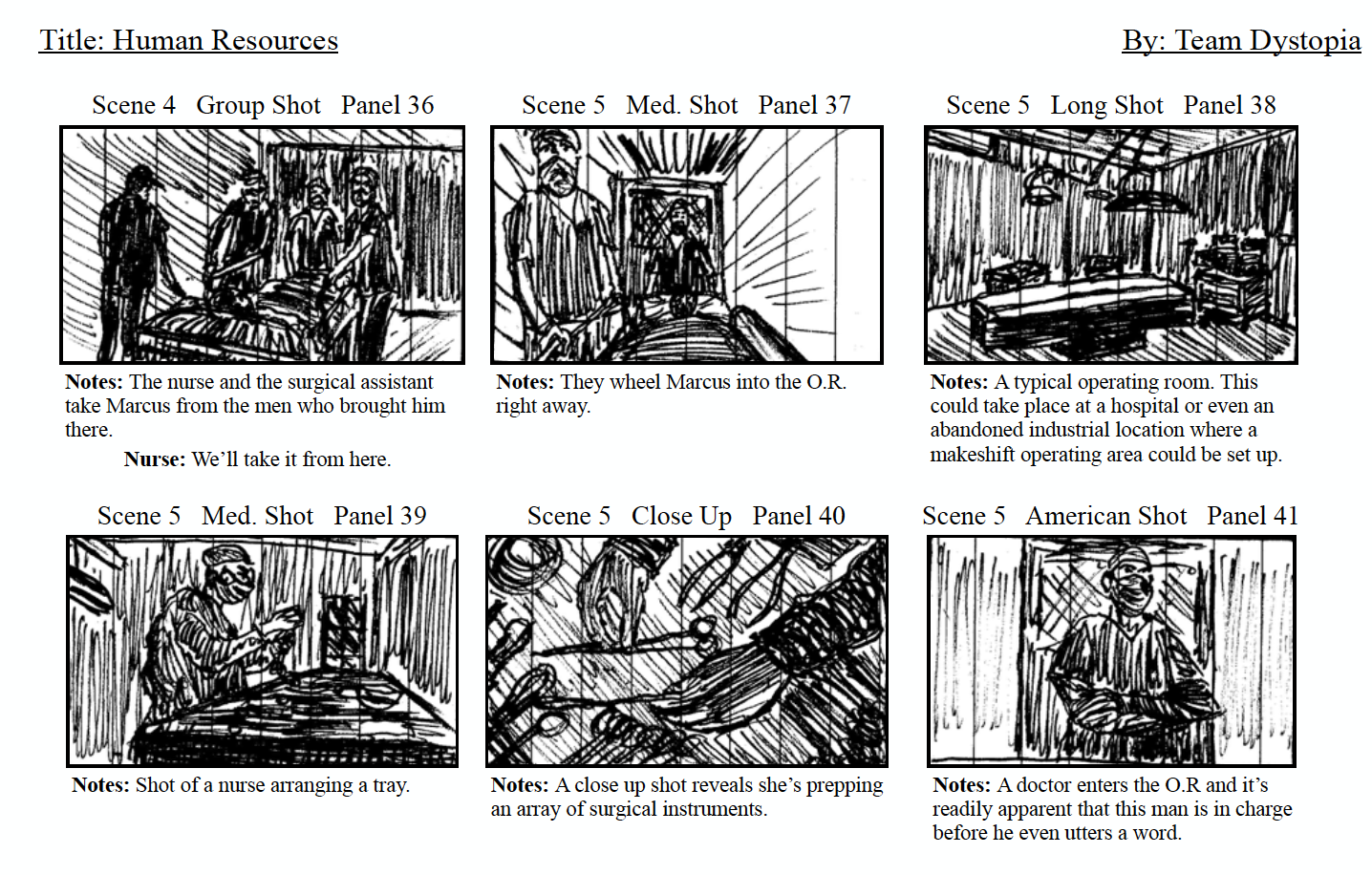 Title: Human Resources

By: Team Dystopia

Scene 4 Group Shot Panel 36

Notes: The nurse and the surgical assistant take Marcus from the men who brought him there.

Nurse: We'll take it from here.

Scene 5 Med. Shot Panel 37

Notes: They wheel Marcus into the O.R. right away.

Scene 5 Long Shot Panel 38

Notes: A typical operating room. This could take place at a hospital or even an abandoned industrial location where a makeshift operating area could be set up.

Scene 5 Med. Shot Panel 39

Notes: Shot of a nurse arranging a tray.

Scene 5 Close Up Panel 40

Notes: A close up shot reveals she's prepping an array of surgical instruments.

Scene 5 American Shot Panel 41

Notes: A doctor enters the O.R and it's readily apparent that this man is in charge before he even utters a word.