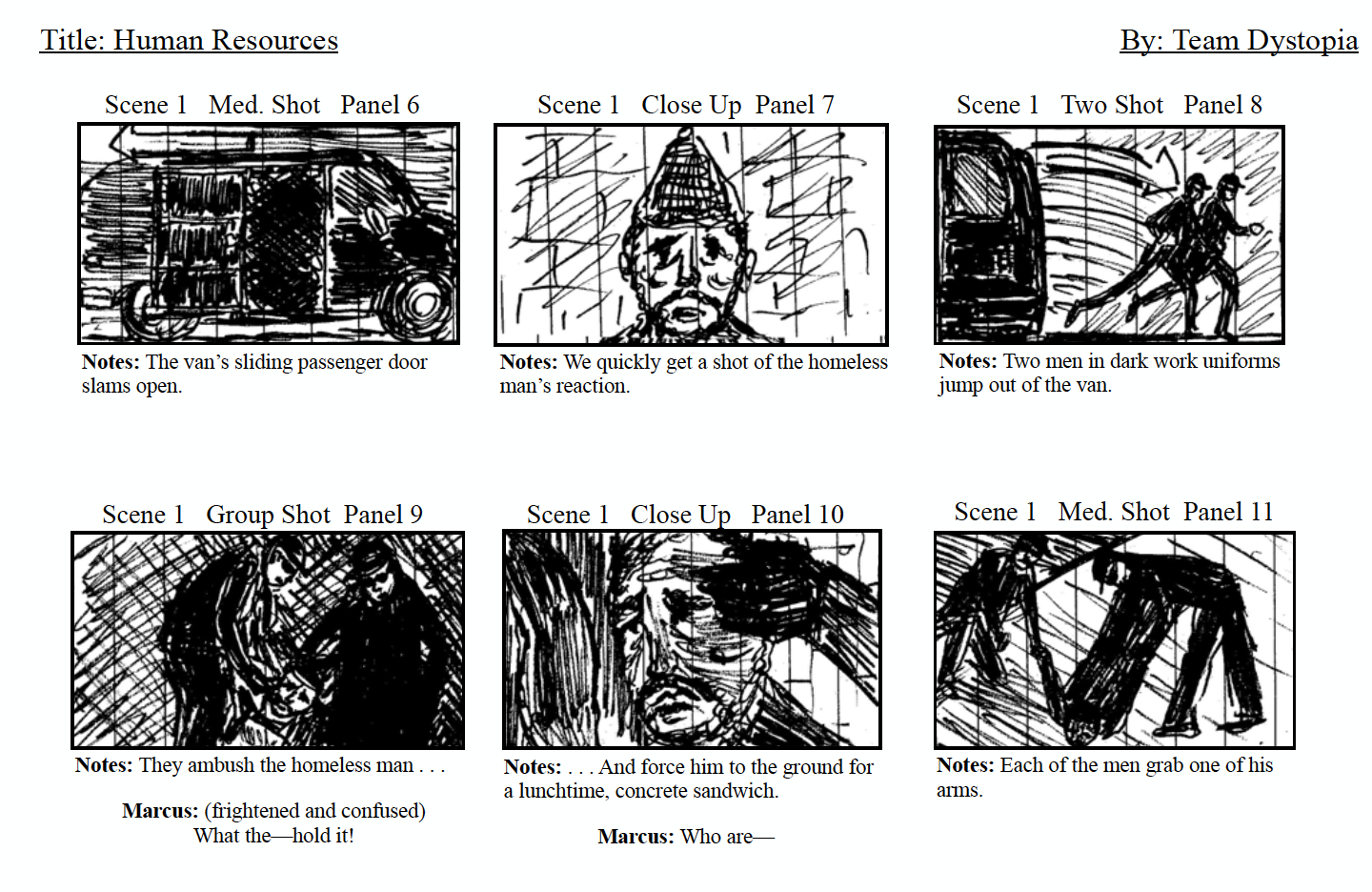 Title: Human Resources

By: Team Dystopia

Scene 1 Med. Shot Panel 6

Notes: The van's sliding passenger door slams open.

Scene 1 Close Up Panel 7

Notes: We quickly get a shot of the homeless man's reaction.

Scene 1 Two Shot Panel 8

Notes: Two men in dark work uniforms jump out of the van.

Scene 1 Group Shot Panel 9

Notes: They ambush the homeless man . . .

Marcus: (frightened and confused) What the—hold it!

Scene 1 Close Up Panel 10

Notes: . . . And force him to the ground for a lunchtime, concrete sandwich.

Marcus: Who are—

Scene 1 Med. Shot Panel 11

Notes: Each of the men grab one of his arms.