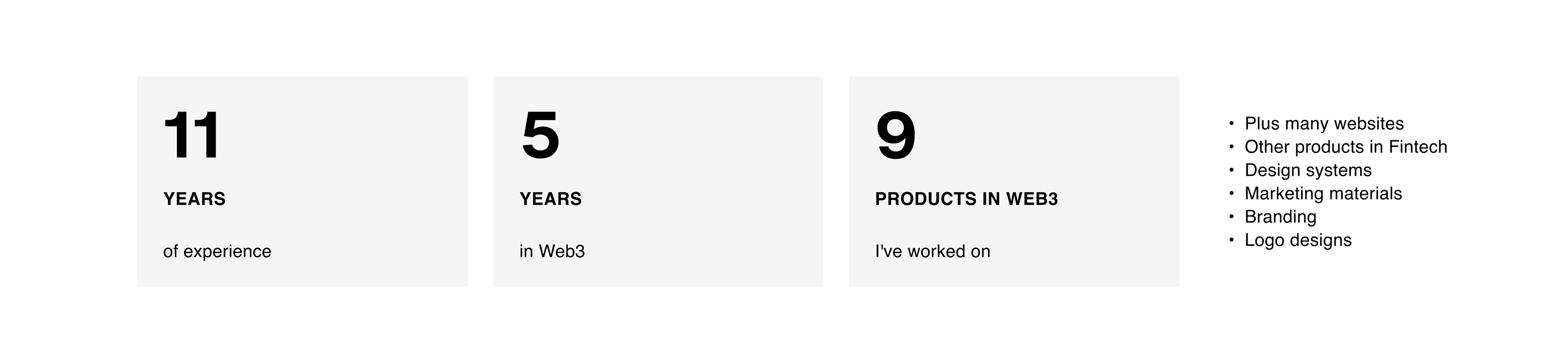 11

YEARS

of experience

5

YEARS

in Web3

9

PRODUCTS IN WEB3

I've worked on

• Plus many websites
• Other products in Fintech
• Design systems
• Marketing materials
• Branding
• Logo designs