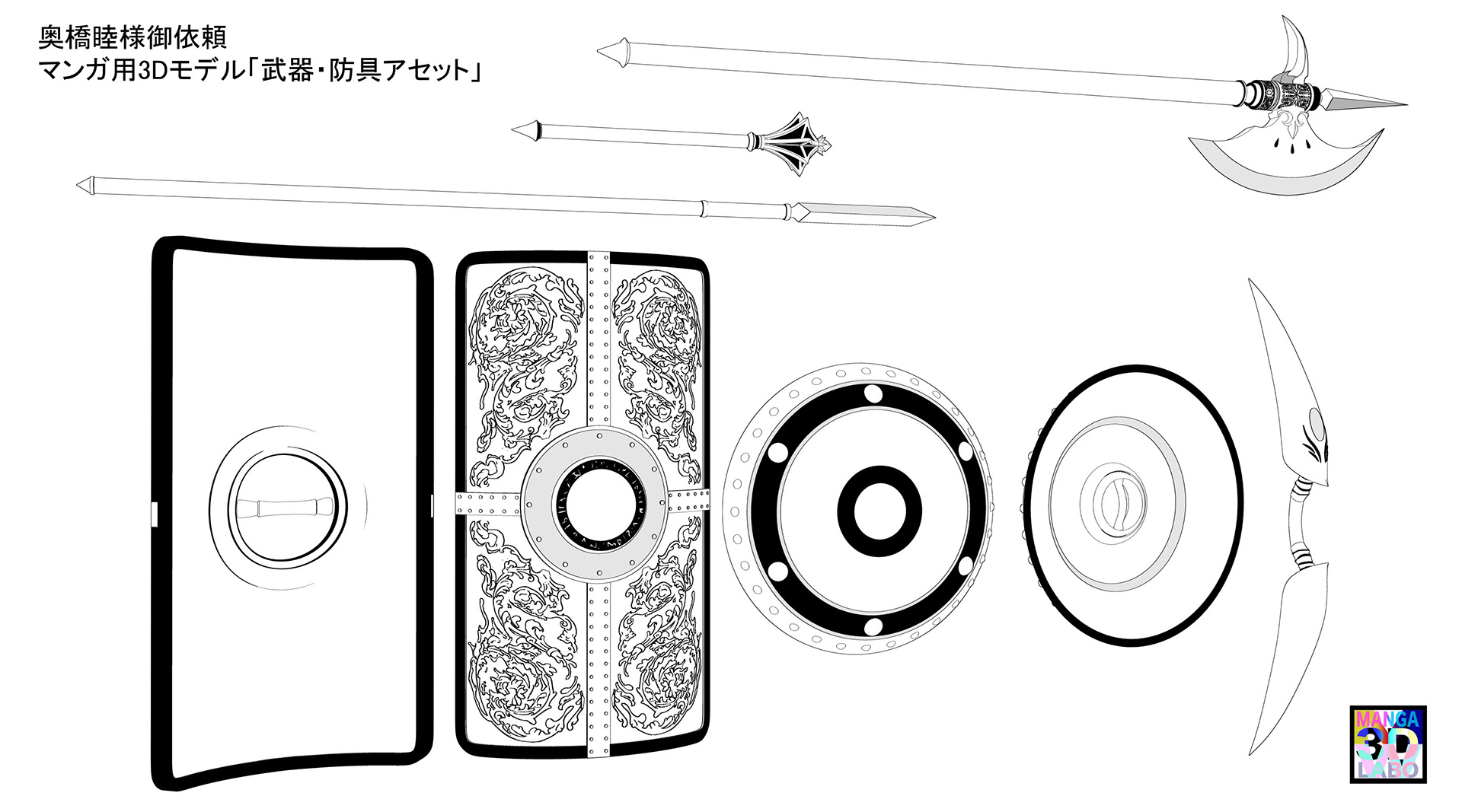 奥橋睦様御依頼
マンガ用3Dモデル「武器・防具アセット」

MANGA
3D
LABO