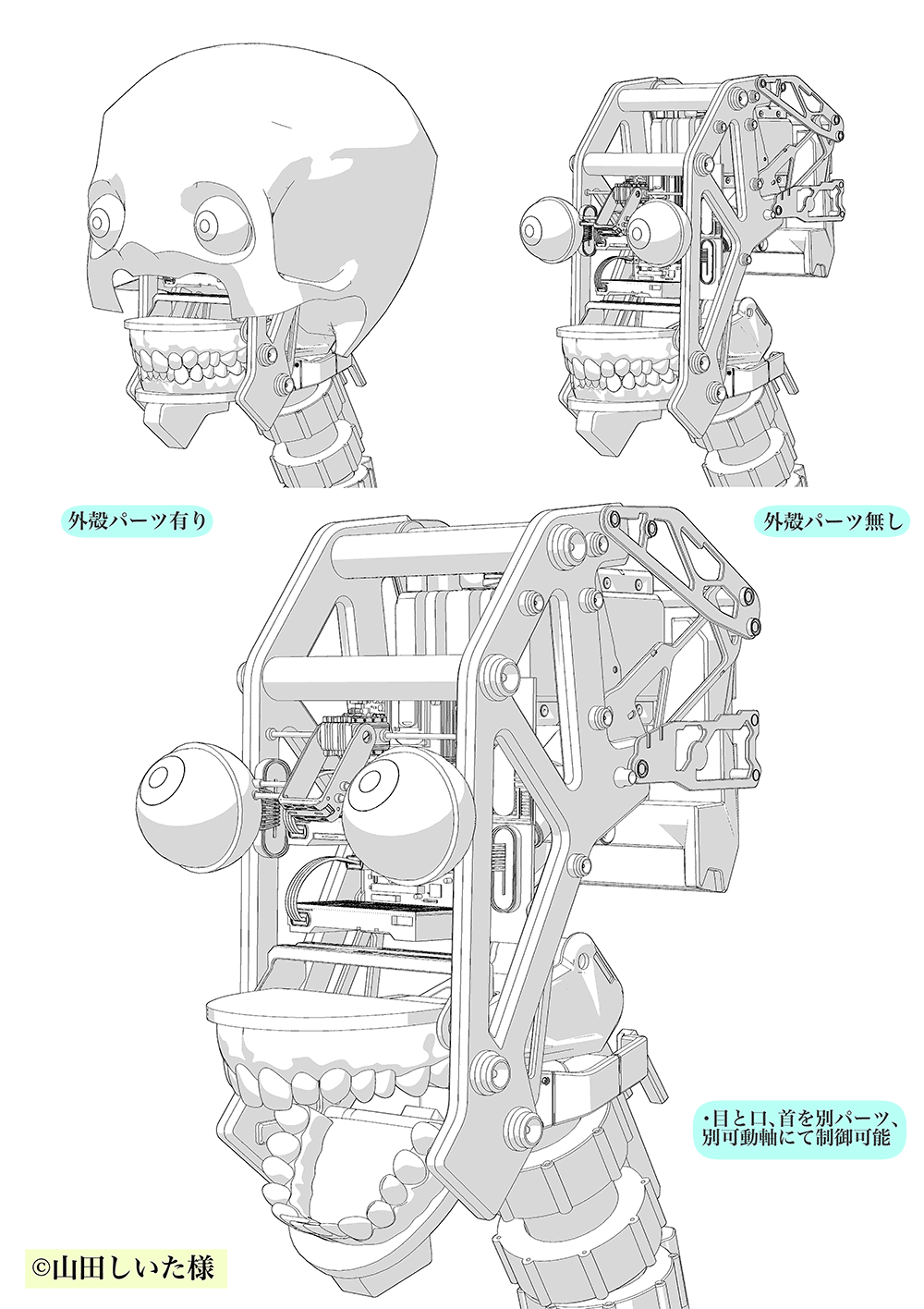 外殻パーツ有り

外殻パーツ無し

・目と口、首を別パーツ、別可動軸にて制御可能

©山田しいた様