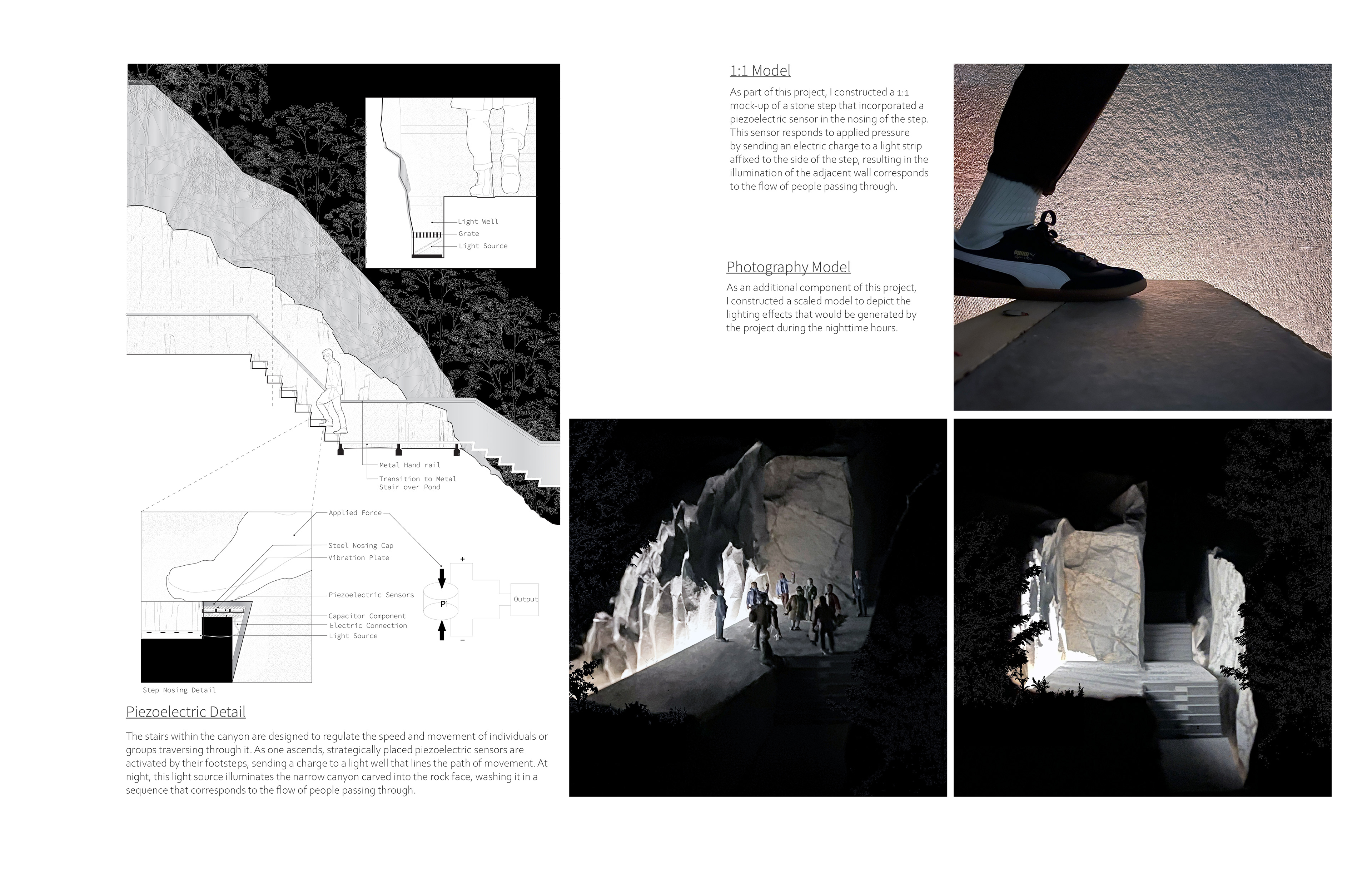 Light Well
Grate
Light Source

Metal Hand rail
Transition to Metal Stair over Pond

Applied Force
Steel Nosing Cap
Vibration Plate
Piezoelectric Sensors
Capacitor Component
Electric Connection
Light Source

+
P
−
Output

Step Nosing Detail

Piezoelectric Detail

The stairs within the canyon are designed to regulate the speed and movement of individuals or groups traversing through it. As one ascends, strategically placed piezoelectric sensors are activated by their footsteps, sending a charge to a light well that lines the path of movement. At night, this light source illuminates the narrow canyon carved into the rock face, washing it in a sequence that corresponds to the flow of people passing through.

1:1 Model

As part of this project, I constructed a 1:1 mock-up of a stone step that incorporated a piezoelectric sensor in the nosing of the step. This sensor responds to applied pressure by sending an electric charge to a light strip affixed to the side of the step, resulting in the illumination of the adjacent wall corresponds to the flow of people passing through.

Photography Model

As an additional component of this project, I constructed a scaled model to depict the lighting effects that would be generated by the project during the nighttime hours.

PUMA