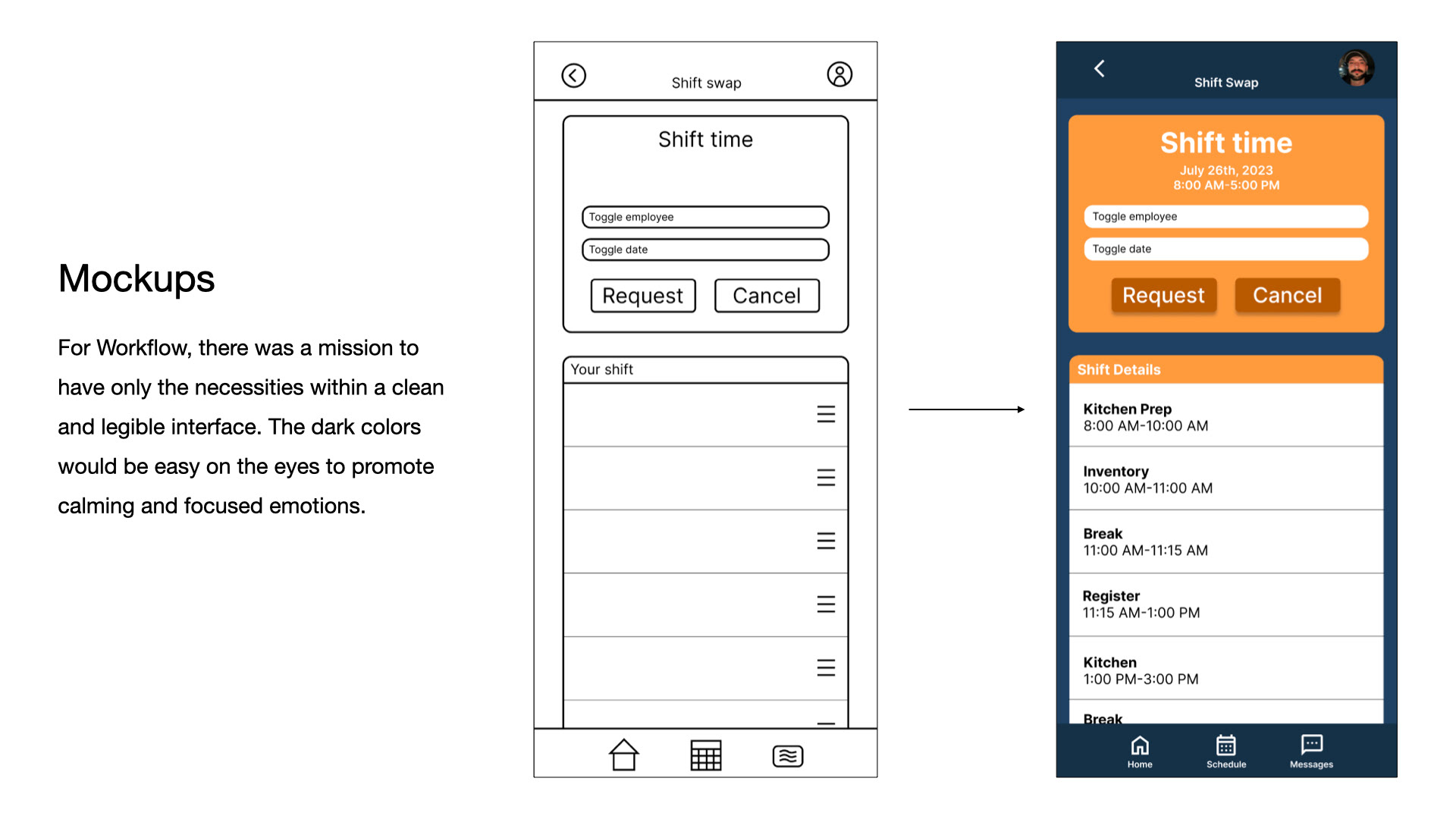 Mockups

For Workflow, there was a mission to have only the necessities within a clean and legible interface. The dark colors would be easy on the eyes to promote calming and focused emotions.

Shift swap

Shift time

Toggle employee

Toggle date

Request

Cancel

Your shift

Shift Swap

Shift time

July 26th, 2023

8:00 AM-5:00 PM

Toggle employee

Toggle date

Request

Cancel

Shift Details

Kitchen Prep
8:00 AM-10:00 AM

Inventory
10:00 AM-11:00 AM

Break
11:00 AM-11:15 AM

Register
11:15 AM-1:00 PM

Kitchen
1:00 PM-3:00 PM

Break

Home

Schedule

Messages