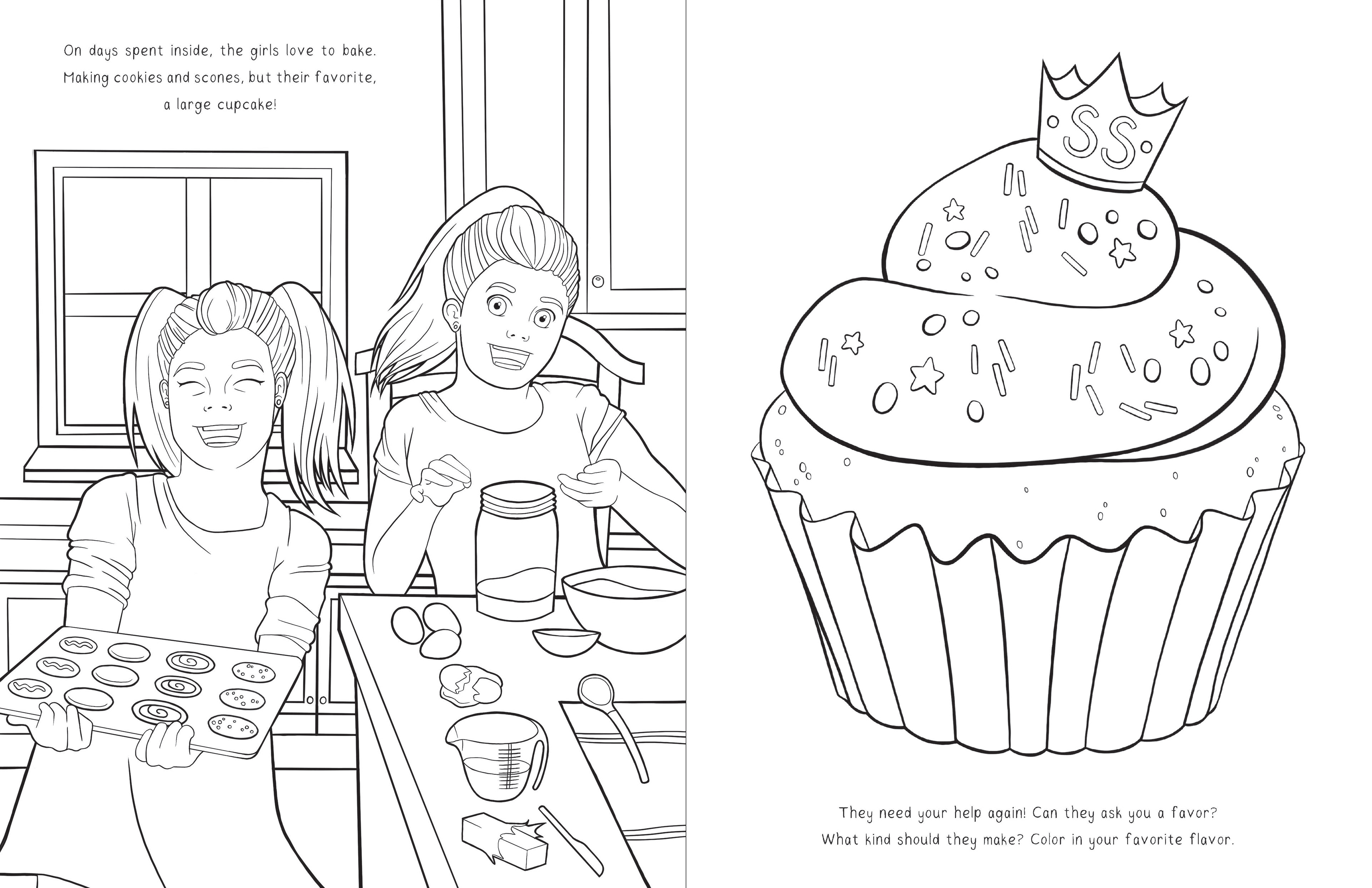 On days spent inside, the girls love to bake. Making cookies and scones, but their favorite, a large cupcake!

SS

They need your help again! Can they ask you a favor? What kind should they make? Color in your favorite flavor.