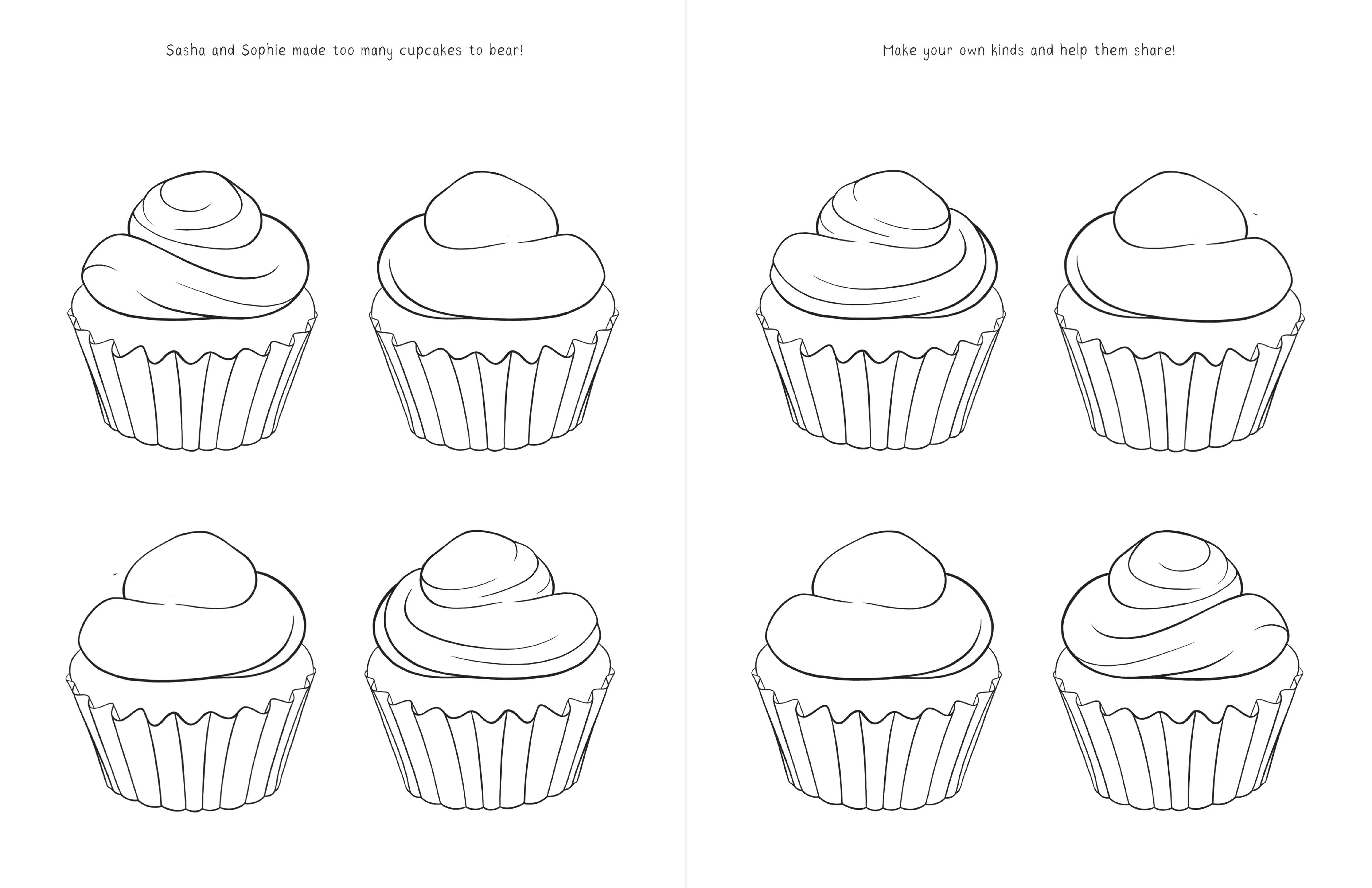 Sasha and Sophie made too many cupcakes to bear!

Make your own kinds and help them share!