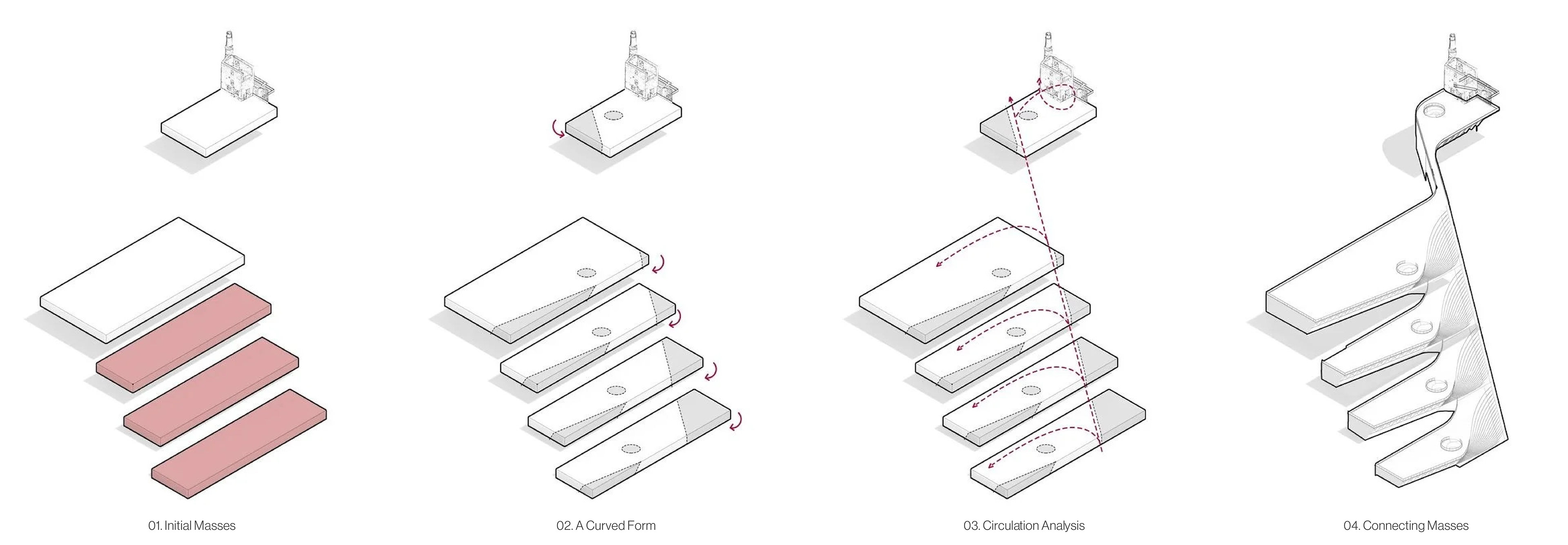 01. Initial Masses

02. A Curved Form

03. Circulation Analysis

04. Connecting Masses