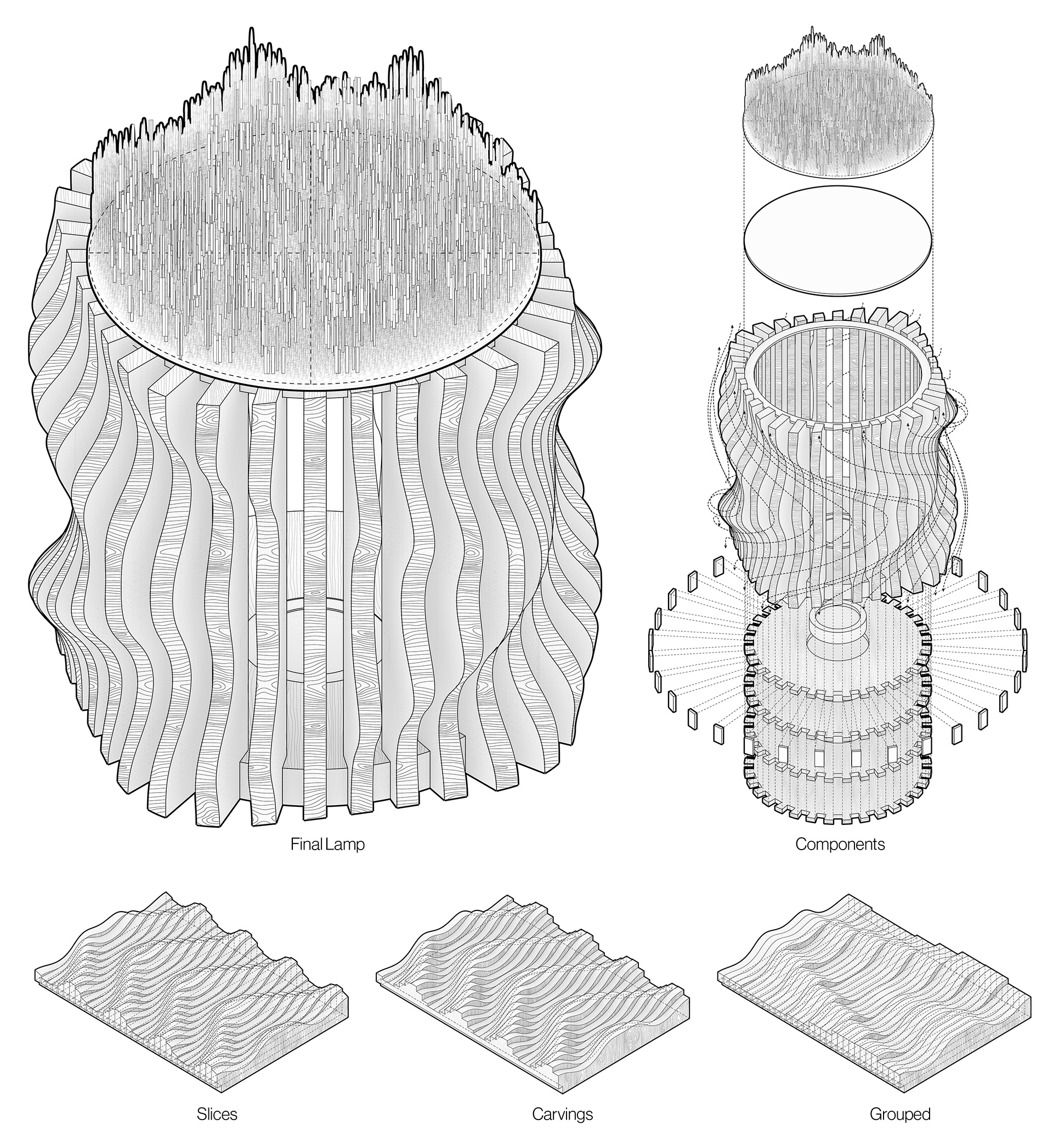 Final Lamp

Components

Slices

Carvings

Grouped