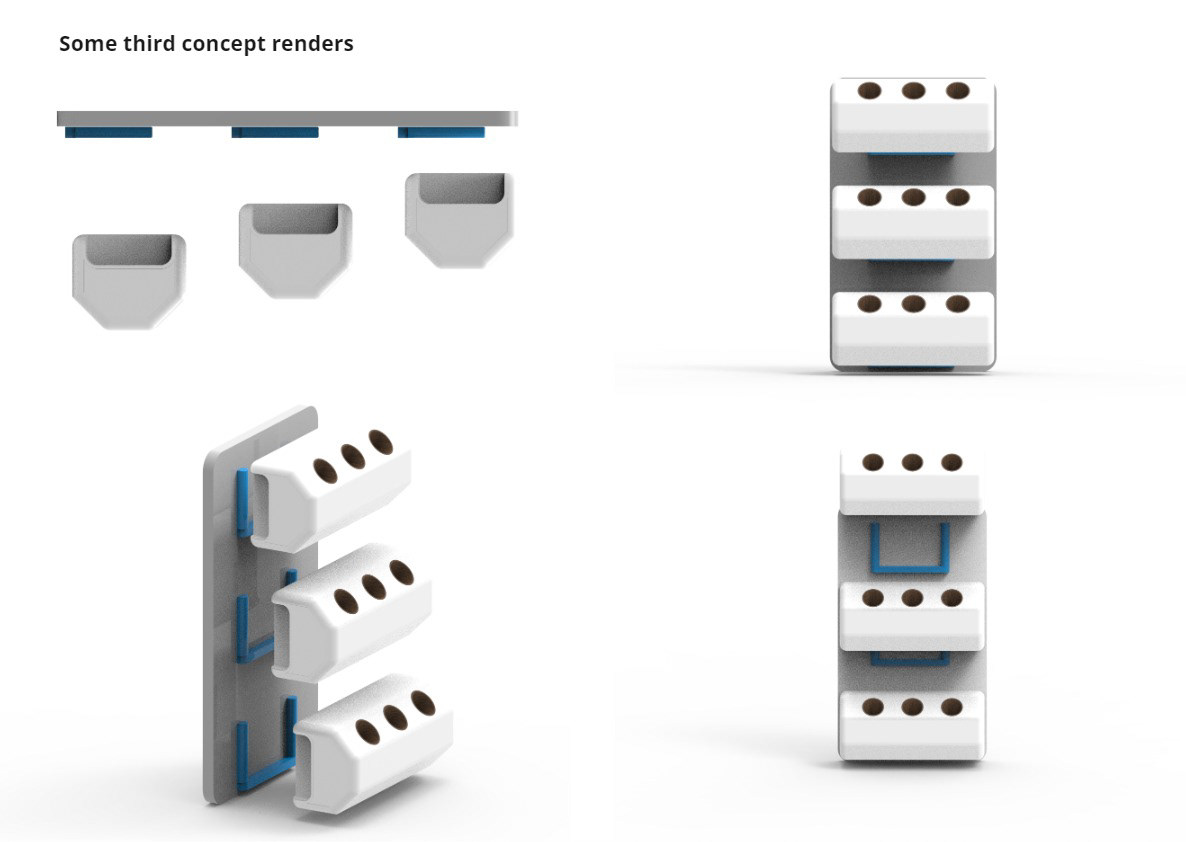 Some third concept renders