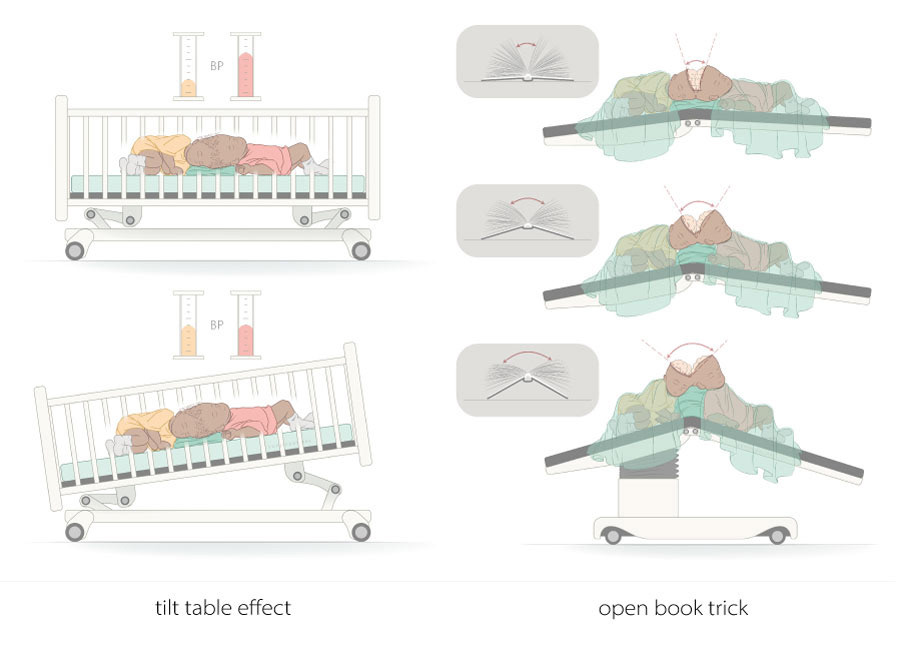 BP

BP

tilt table effect

open book trick