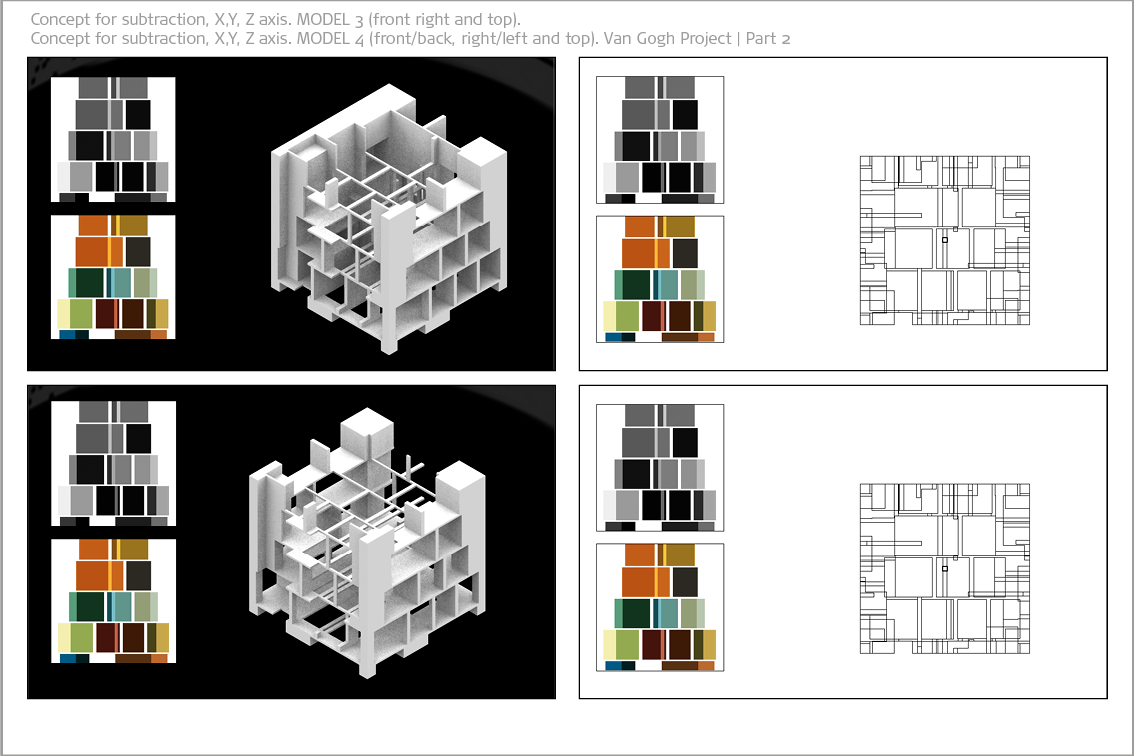 Concept for subtraction, X,Y, Z axis. MODEL 3 (front right and top).
Concept for subtraction, X,Y, Z axis. MODEL 4 (front/back, right/left and top). Van Gogh Project | Part 2