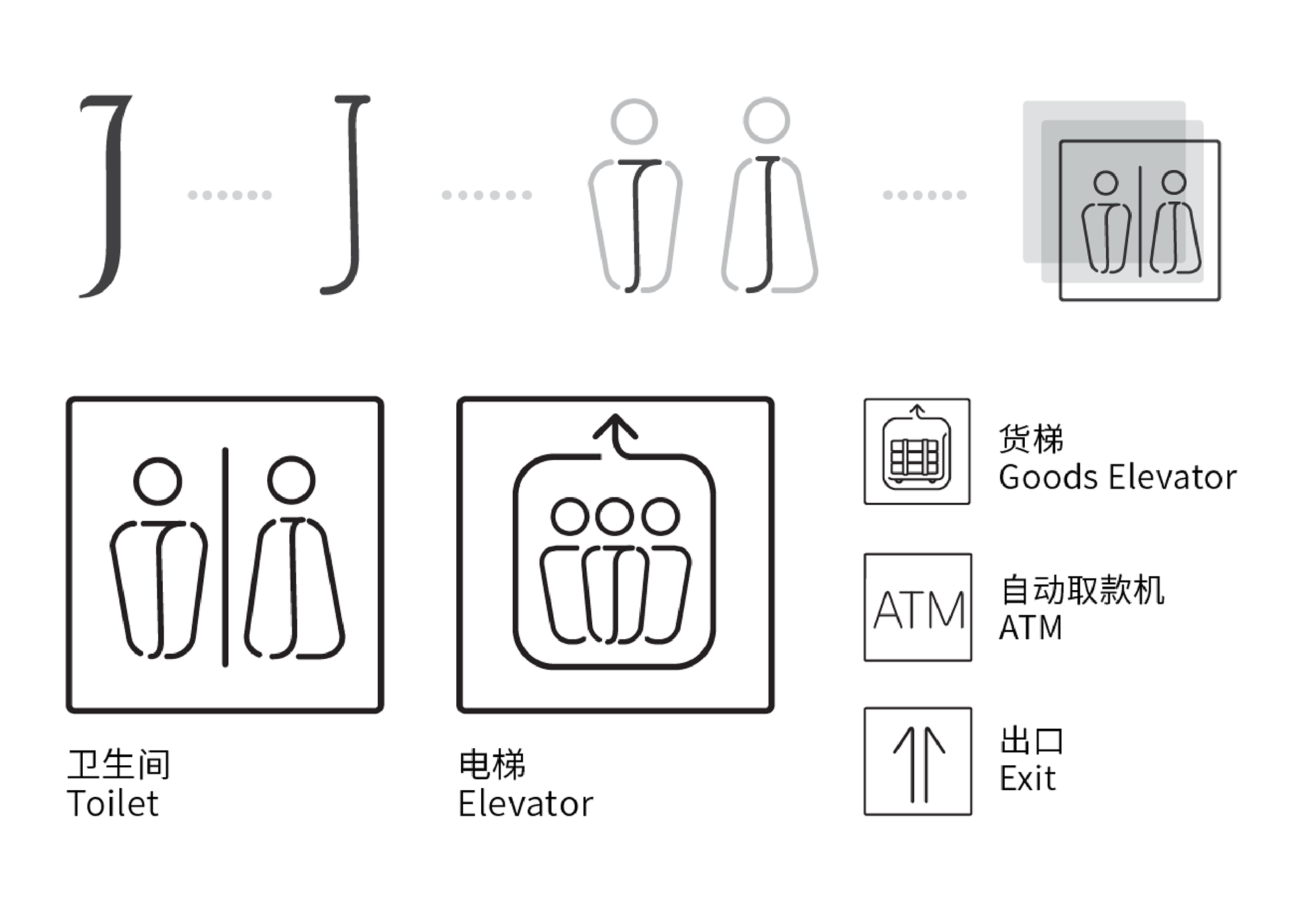 J J

卫生间
Toilet

电梯
Elevator

货梯
Goods Elevator

ATM
自动取款机
ATM

出口
Exit