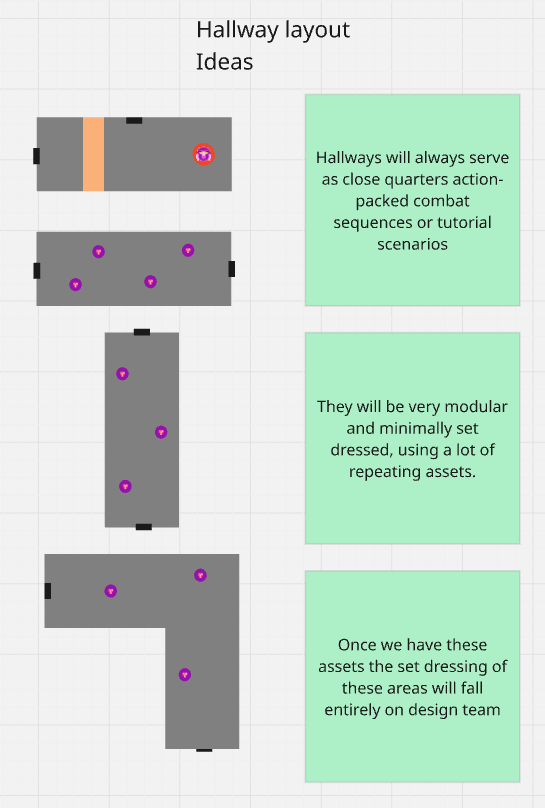 Hallway layout
Ideas

Hallways will always serve as close quarters action-packed combat sequences or tutorial scenarios

They will be very modular and minimally set dressed, using a lot of repeating assets.

Once we have these assets the set dressing of these areas will fall entirely on design team