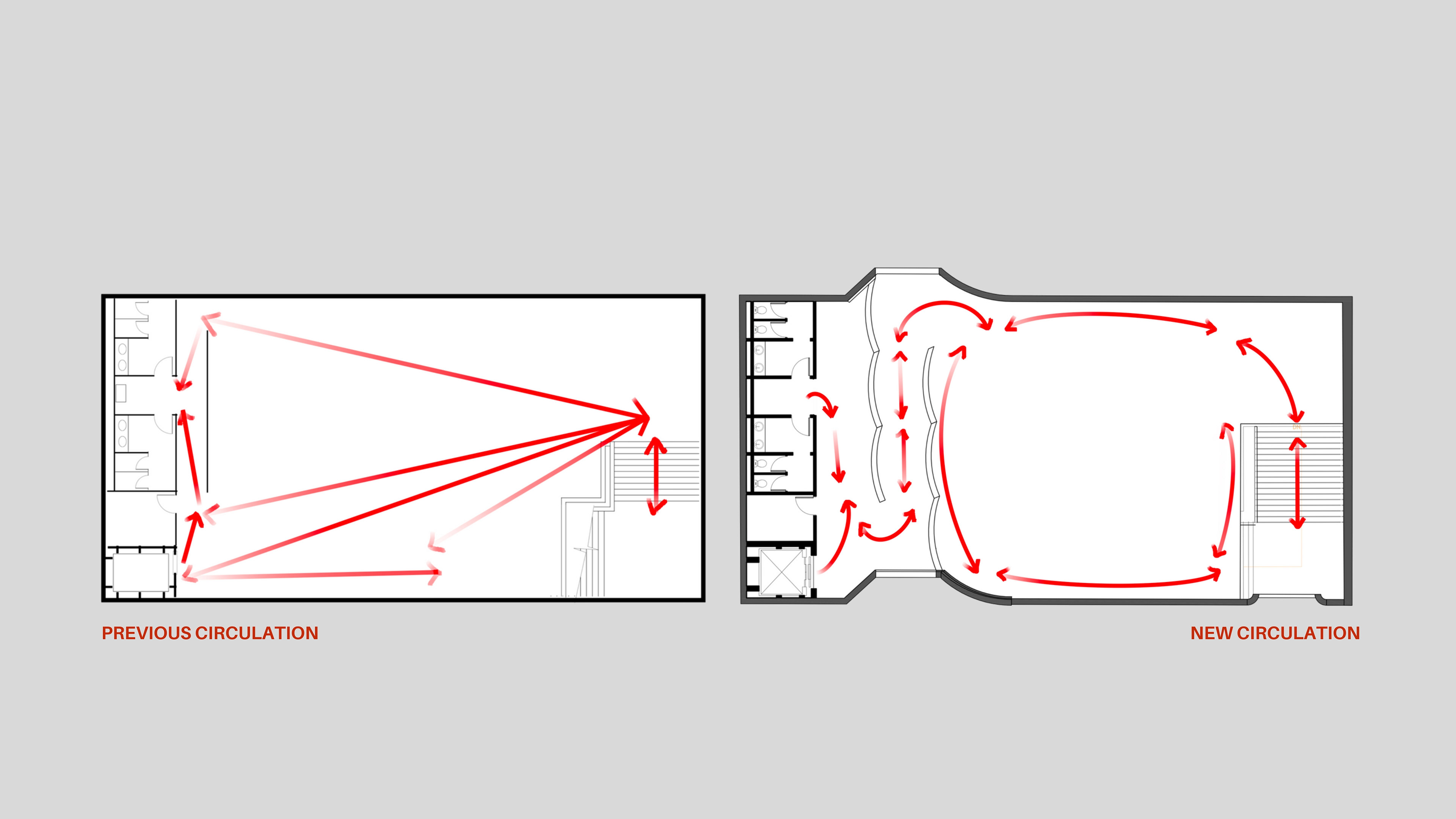 PREVIOUS CIRCULATION

NEW CIRCULATION