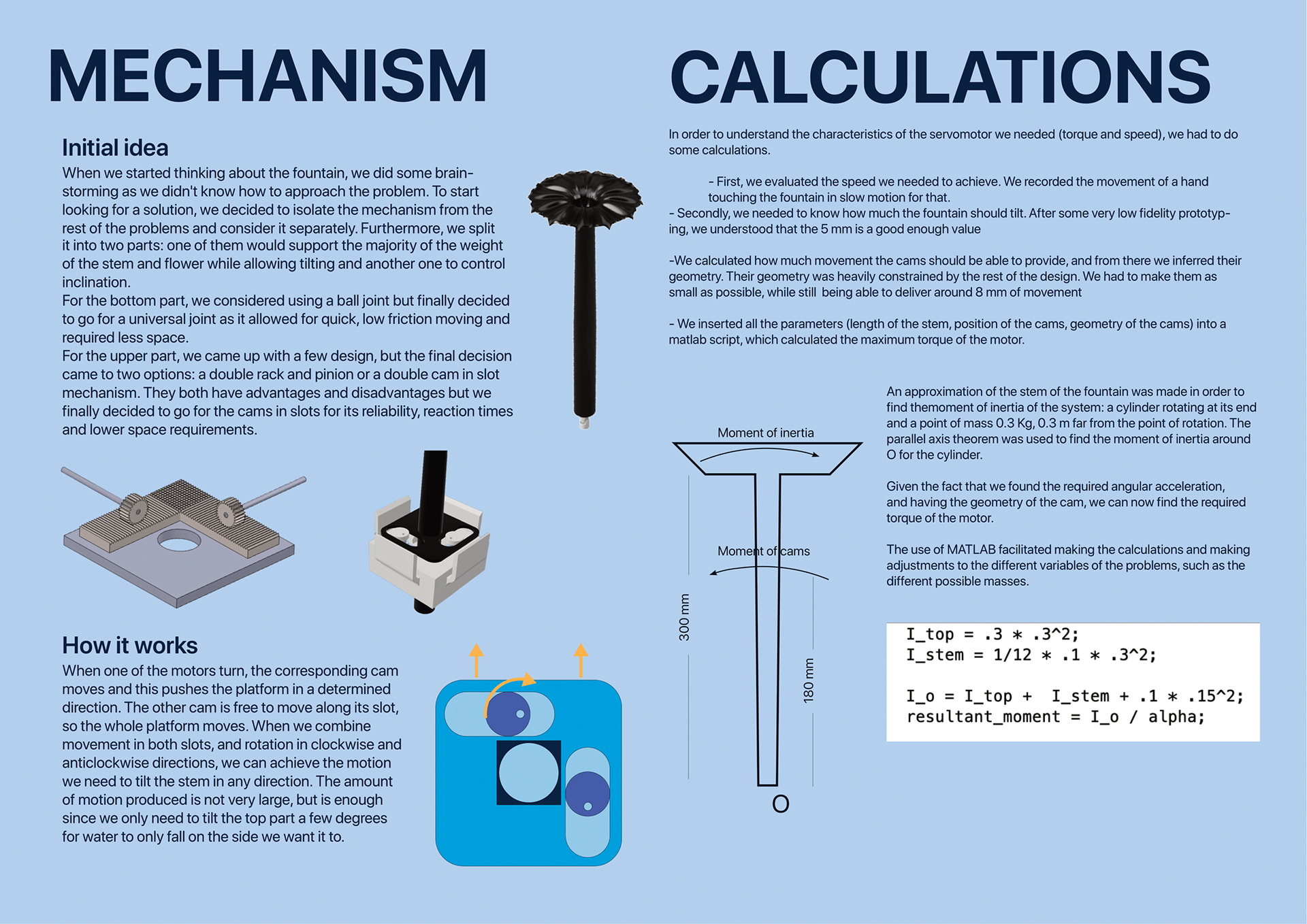 MECHANISM

Initial idea
When we started thinking about the fountain, we did some brainstorming as we didn't know how to approach the problem. To start looking for a solution, we decided to isolate the mechanism from the rest of the problems and consider it separately. Furthermore, we split it into two parts: one of them would support the majority of the weight of the stem and flower while allowing tilting and another one to control inclination.
For the bottom part, we considered using a ball joint but finally decided to go for a universal joint as it allowed for quick, low friction moving and required less space.
For the upper part, we came up with a few design, but the final decision came to two options: a double rack and pinion or a double cam in slot mechanism. They both have advantages and disadvantages but we finally decided to go for the cams in slots for its reliability, reaction times and lower space requirements.

How it works
When one of the motors turn, the corresponding cam moves and this pushes the platform in a determined direction. The other cam is free to move along its slot, so the whole platform moves. When we combine movement in both slots, and rotation in clockwise and anticlockwise directions, we can achieve the motion we need to tilt the stem in any direction. The amount of motion produced is not very large, but is enough since we only need to tilt the top part a few degrees for water to only fall on the side we want it to.

CALCULATIONS

In order to understand the characteristics of the servomotor we needed (torque and speed), we had to do some calculations.

- First, we evaluated the speed we needed to achieve. We recorded the movement of a hand touching the fountain in slow motion for that.
- Secondly, we needed to know how much the fountain should tilt. After some very low fidelity prototyping, we understood that the 5 mm is a good enough value

-We calculated how much movement the cams should be able to provide, and from there we inferred their geometry. Their geometry was heavily constrained by the rest of the design. We had to make them as small as possible, while still being able to deliver around 8 mm of movement

- We inserted all the parameters (length of the stem, position of the cams, geometry of the cams) into a matlab script, which calculated the maximum torque of the motor.

Moment of inertia
Moment of cams
300 mm
180 mm
O

An approximation of the stem of the fountain was made in order to find themoment of inertia of the system: a cylinder rotating at its end and a point of mass 0.3 Kg, 0.3 m far from the point of rotation. The parallel axis theorem was used to find the moment of inertia around O for the cylinder.

Given the fact that we found the required angular acceleration, and having the geometry of the cam, we can now find the required torque of the motor.

The use of MATLAB facilitated making the calculations and making adjustments to the different variables of the problems, such as the different possible masses.

I_top = .3 * .3^2;
I_stem = 1/12 * .1 * .3^2;

I_o = I_top + I_stem + .1 * .15^2;
resultant_moment = I_o / alpha;