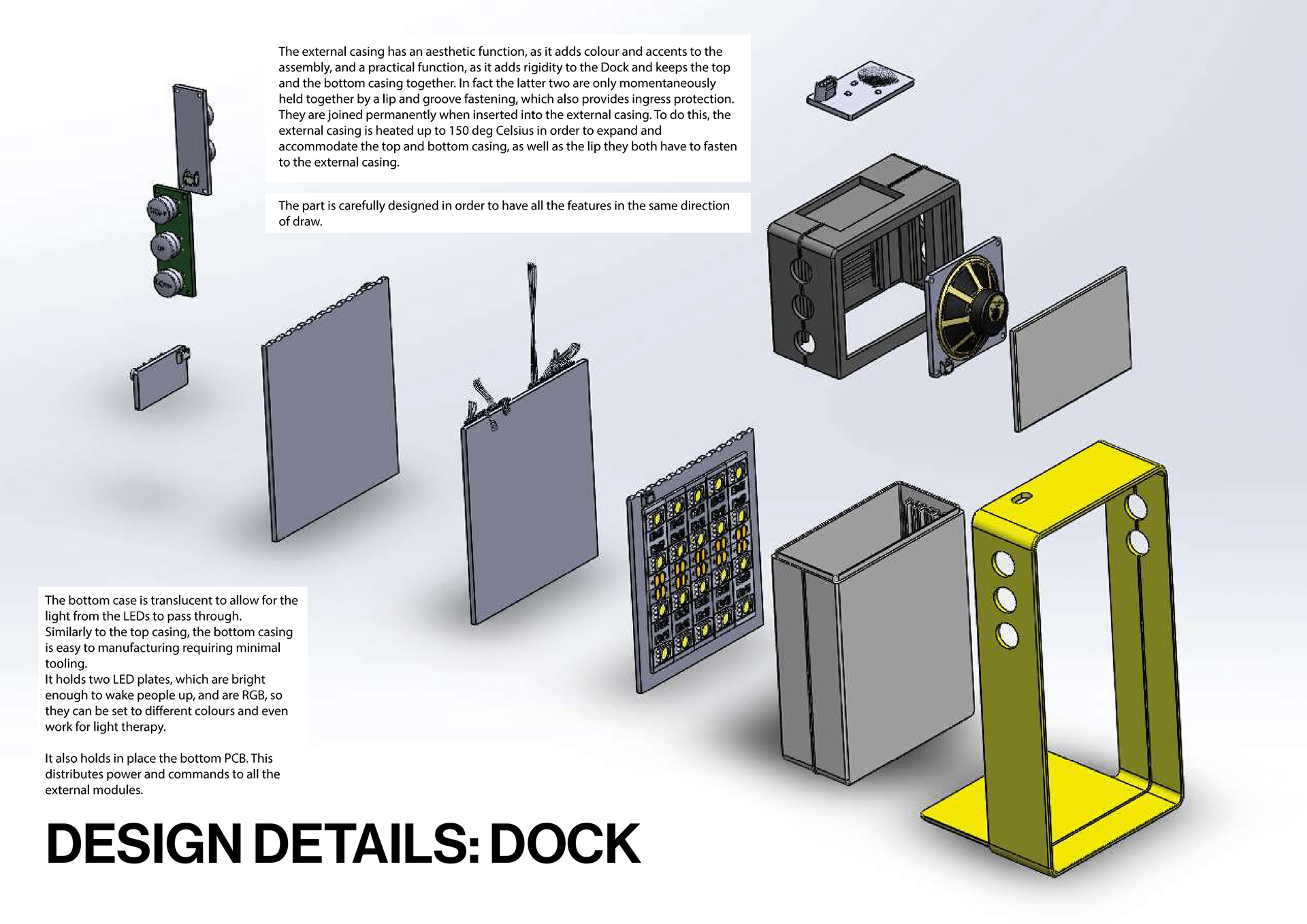 The external casing has an aesthetic function, as it adds colour and accents to the assembly, and a practical function, as it adds rigidity to the Dock and keeps the top and the bottom casing together. In fact the latter two are only momentaneously held together by a lip and groove fastening, which also provides ingress protection. They are joined permanently when inserted into the external casing. To do this, the external casing is heated up to 150 deg Celsius in order to expand and accommodate the top and bottom casing, as well as the lip they both have to fasten to the external casing.

The part is carefully designed in order to have all the features in the same direction of draw.

The bottom case is translucent to allow for the light from the LEDs to pass through.
Similarly to the top casing, the bottom casing is easy to manufacturing requiring minimal tooling.
It holds two LED plates, which are bright enough to wake people up, and are RGB, so they can be set to different colours and even work for light therapy.

It also holds in place the bottom PCB. This distributes power and commands to all the external modules.

DESIGN DETAILS: DOCK