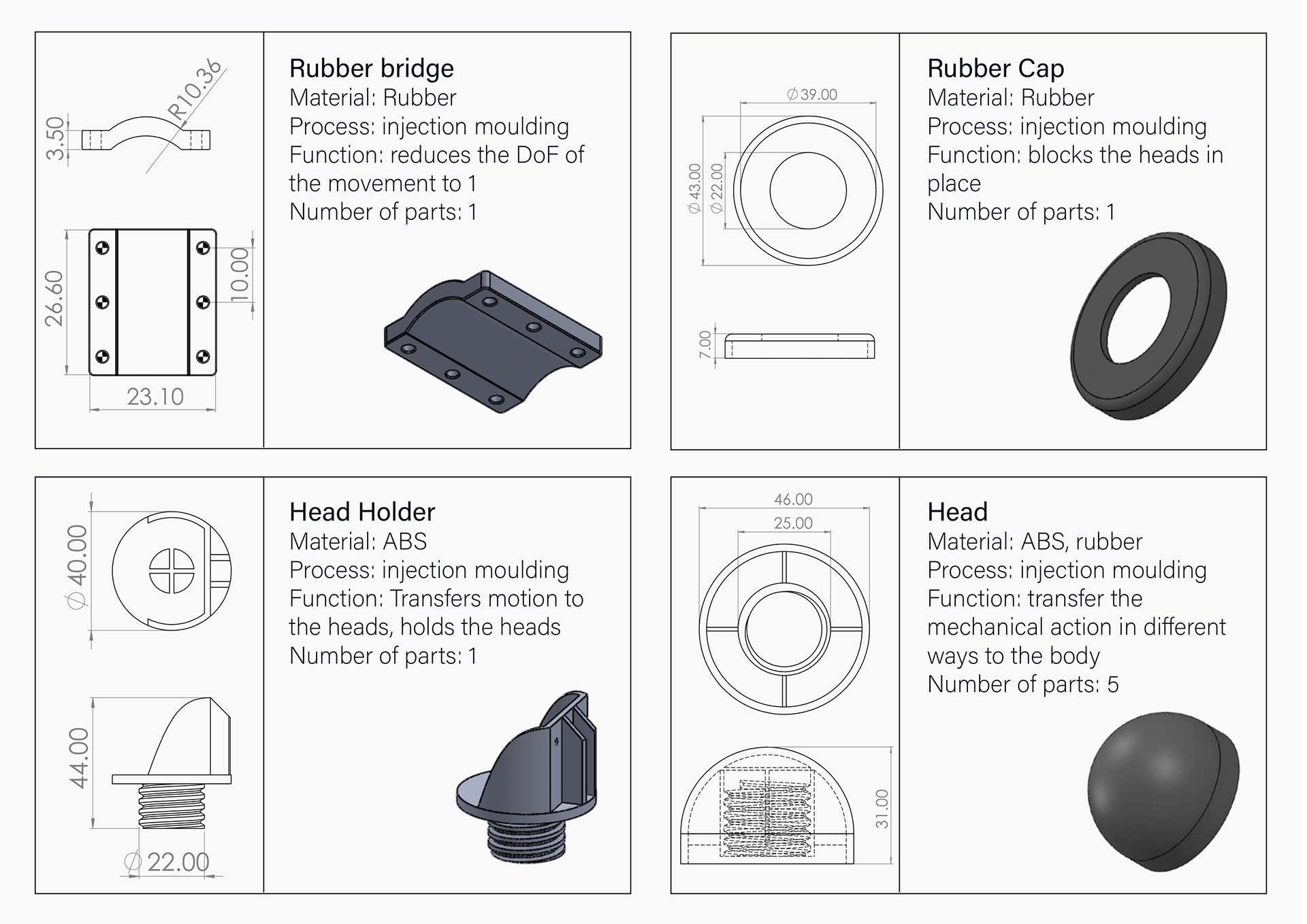 R10.36
3.50
26.60
10.00
23.10

Rubber bridge
Material: Rubber
Process: injection moulding
Function: reduces the DoF of the movement to 1
Number of parts: 1

$\varnothing$ 39.00
$\varnothing$ 43.00
$\varnothing$ 22.00
7.00

Rubber Cap
Material: Rubber
Process: injection moulding
Function: blocks the heads in place
Number of parts: 1

$\varnothing$ 40.00
44.00
$\varnothing$ 22.00

Head Holder
Material: ABS
Process: injection moulding
Function: Transfers motion to the heads, holds the heads
Number of parts: 1

46.00
25.00
31.00

Head
Material: ABS, rubber
Process: injection moulding
Function: transfer the mechanical action in different ways to the body
Number of parts: 5