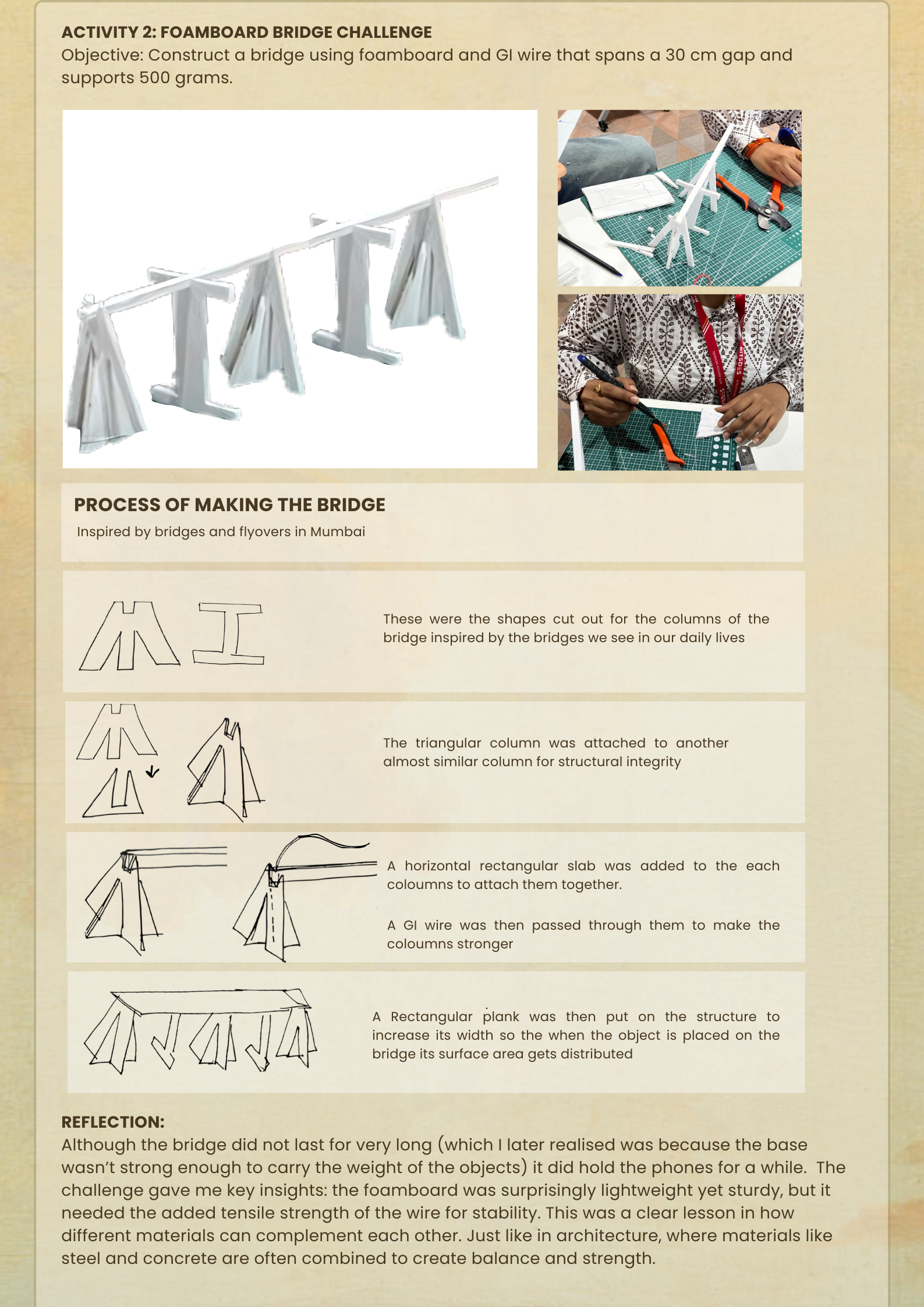 ACTIVITY 2: FOAMBOARD BRIDGE CHALLENGE
Objective: Construct a bridge using foamboard and GI wire that spans a 30 cm gap and supports 500 grams.

PROCESS OF MAKING THE BRIDGE
Inspired by bridges and flyovers in Mumbai

These were the shapes cut out for the columns of the bridge inspired by the bridges we see in our daily lives

The triangular column was attached to another almost similar column for structural integrity

A horizontal rectangular slab was added to the each coloumns to attach them together.

A GI wire was then passed through them to make the coloumns stronger

A Rectangular plank was then put on the structure to increase its width so the when the object is placed on the bridge its surface area gets distributed

REFLECTION:
Although the bridge did not last for very long (which I later realised was because the base wasn't strong enough to carry the weight of the objects) it did hold the phones for a while. The challenge gave me key insights: the foamboard was surprisingly lightweight yet sturdy, but it needed the added tensile strength of the wire for stability. This was a clear lesson in how different materials can complement each other. Just like in architecture, where materials like steel and concrete are often combined to create balance and strength.