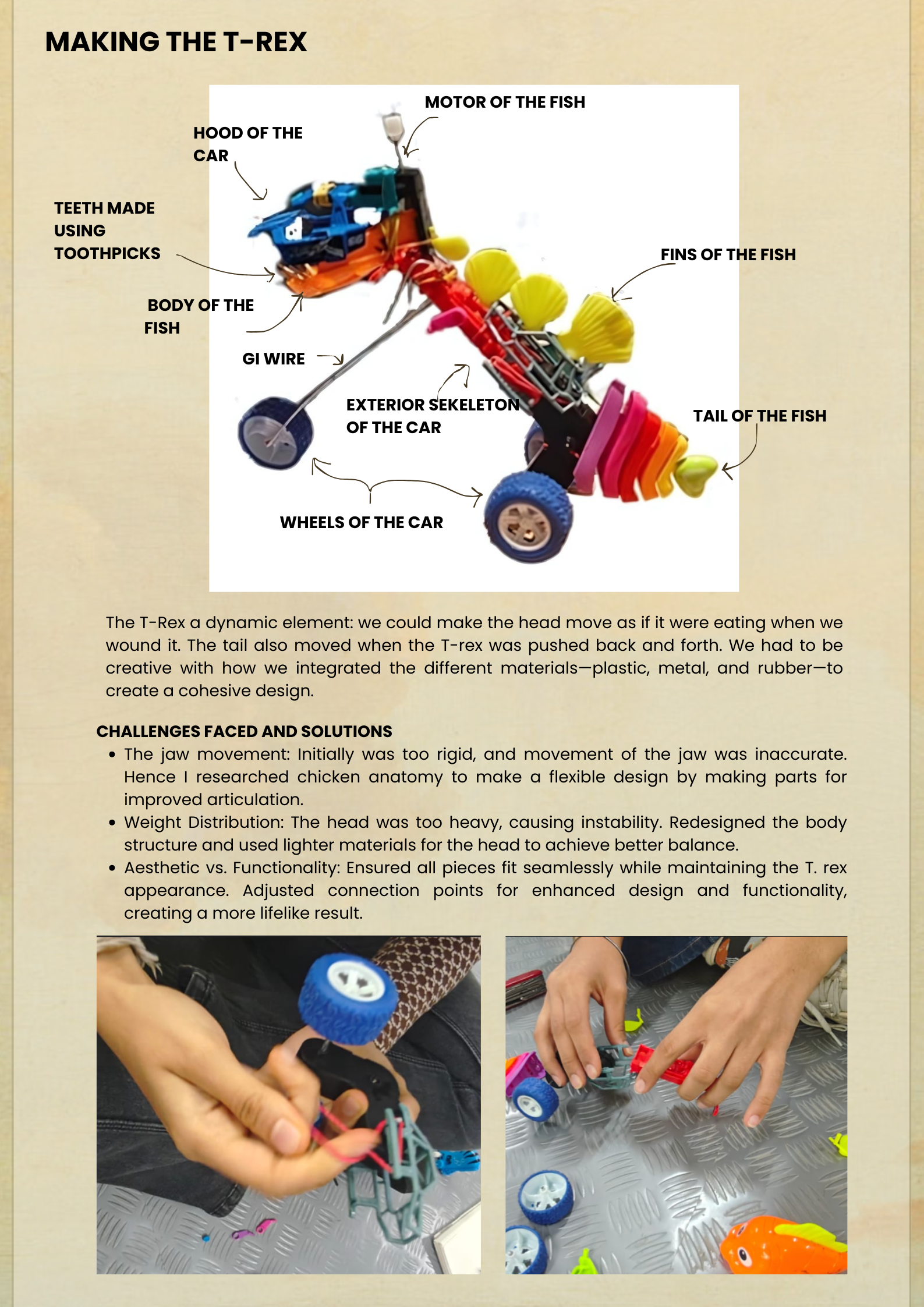 MAKING THE T-REX

MOTOR OF THE FISH

HOOD OF THE CAR

TEETH MADE USING TOOTHPICKS

FINS OF THE FISH

BODY OF THE FISH

GI WIRE

EXTERIOR SEKELETON OF THE CAR

TAIL OF THE FISH

WHEELS OF THE CAR

The T-Rex a dynamic element: we could make the head move as if it were eating when we wound it. The tail also moved when the T-rex was pushed back and forth. We had to be creative with how we integrated the different materials—plastic, metal, and rubber—to create a cohesive design.

CHALLENGES FACED AND SOLUTIONS

• The jaw movement: Initially was too rigid, and movement of the jaw was inaccurate. Hence I researched chicken anatomy to make a flexible design by making parts for improved articulation.
• Weight Distribution: The head was too heavy, causing instability. Redesigned the body structure and used lighter materials for the head to achieve better balance.
• Aesthetic vs. Functionality: Ensured all pieces fit seamlessly while maintaining the T. rex appearance. Adjusted connection points for enhanced design and functionality, creating a more lifelike result.