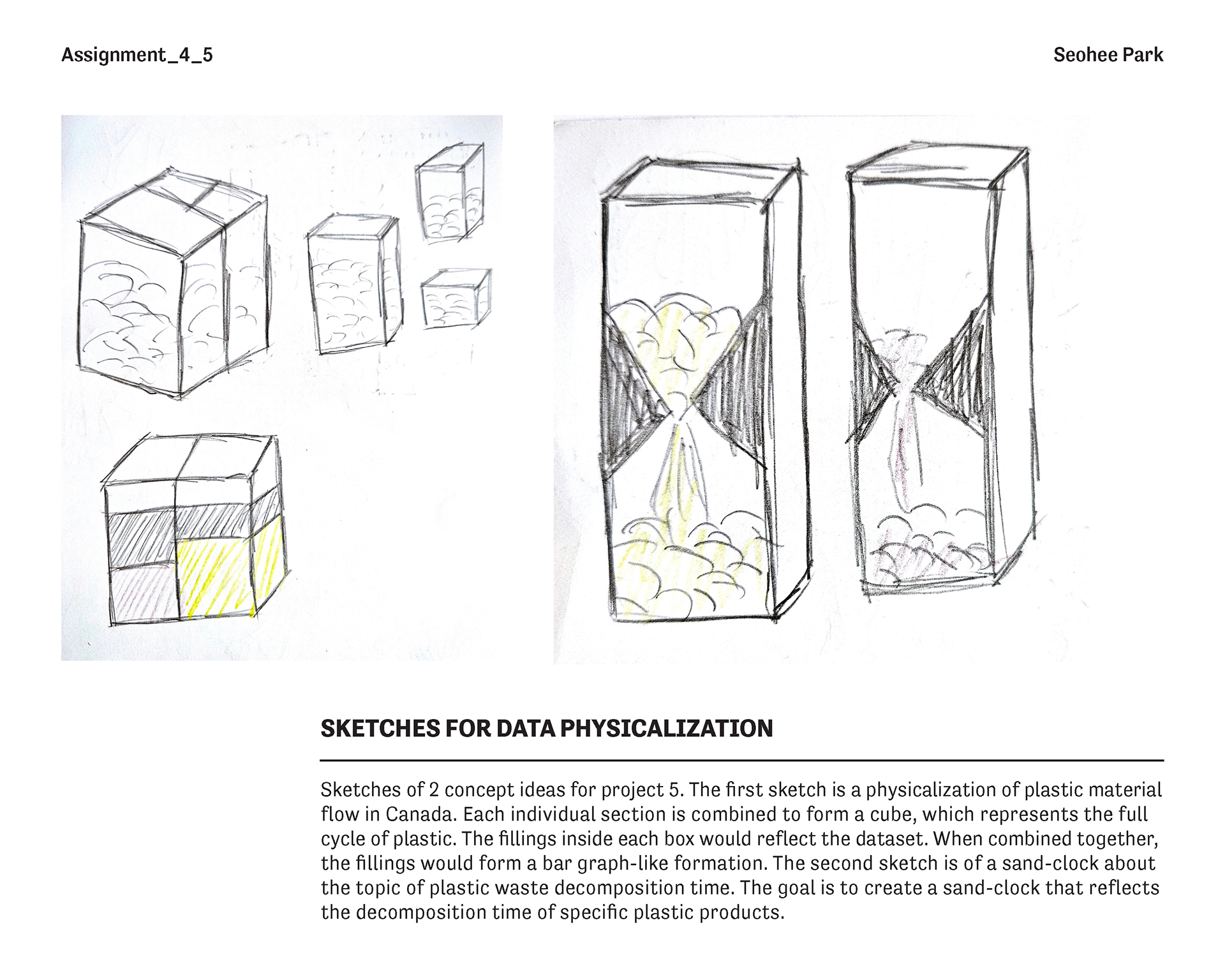 Assignment_4_5

Seohee Park

SKETCHES FOR DATA PHYSICALIZATION

Sketches of 2 concept ideas for project 5. The first sketch is a physicalization of plastic material flow in Canada. Each individual section is combined to form a cube, which represents the full cycle of plastic. The fillings inside each box would reflect the dataset. When combined together, the fillings would form a bar graph-like formation. The second sketch is of a sand-clock about the topic of plastic waste decomposition time. The goal is to create a sand-clock that reflects the decomposition time of specific plastic products.