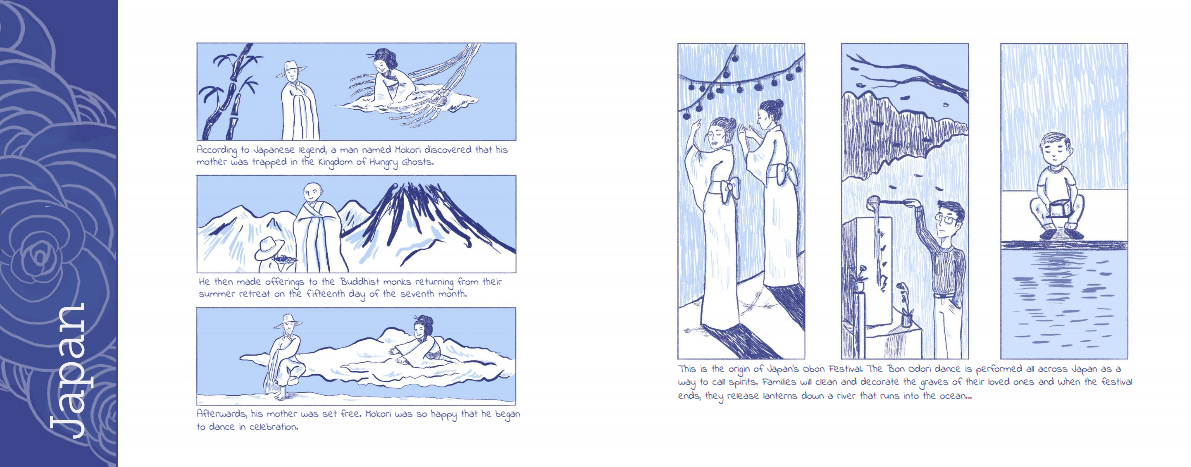 Japan

According to Japanese legend, a man named Mokori discovered that his mother was trapped in the Kingdom of Hungry Ghosts.

He then made offerings to the Buddhist monks returning from their summer retreat on the fifteenth day of the seventh month.

Afterwards, his mother was set free. Mokori was so happy that he began to dance in celebration.

This is the origin of Japan's Obon Festival. The Bon Odori dance is performed all across Japan as a way to call spirits. Families will clean and decorate the graves of their loved ones and when the festival ends, they release lanterns down a river that runs into the ocean...