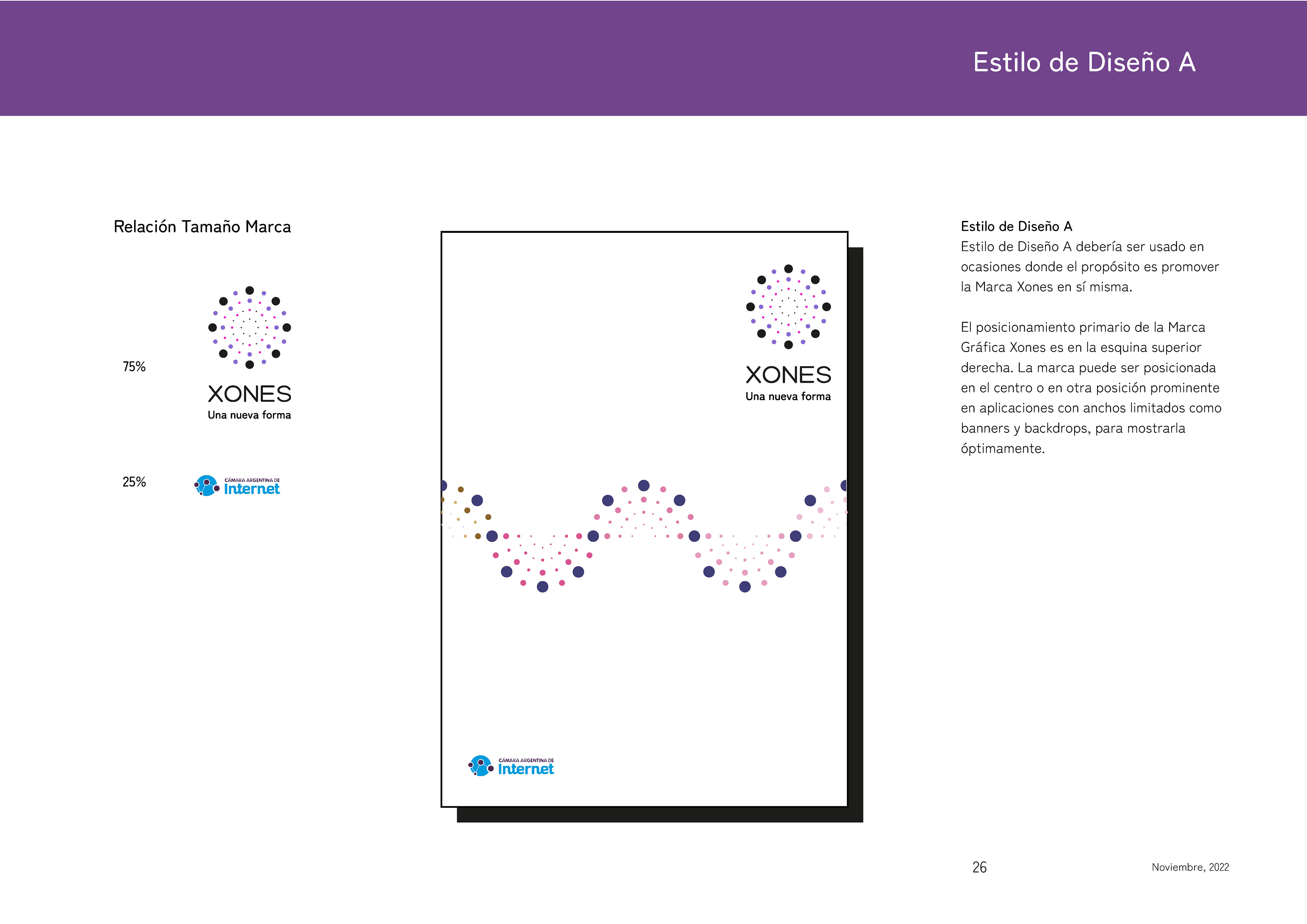 Estilo de Diseño A

Relación Tamaño Marca

75%

XONES
Una nueva forma

25%

CÁMARA ARGENTINA DE
Internet

XONES
Una nueva forma

CÁMARA ARGENTINA DE
Internet

Estilo de Diseño A
Estilo de Diseño A debería ser usado en ocasiones donde el propósito es promover la Marca Xones en sí misma.

El posicionamiento primario de la Marca Gráfica Xones es en la esquina superior derecha. La marca puede ser posicionada en el centro o en otra posición prominente en aplicaciones con anchos limitados como banners y backdrops, para mostrarla óptimamente.

26

Noviembre, 2022