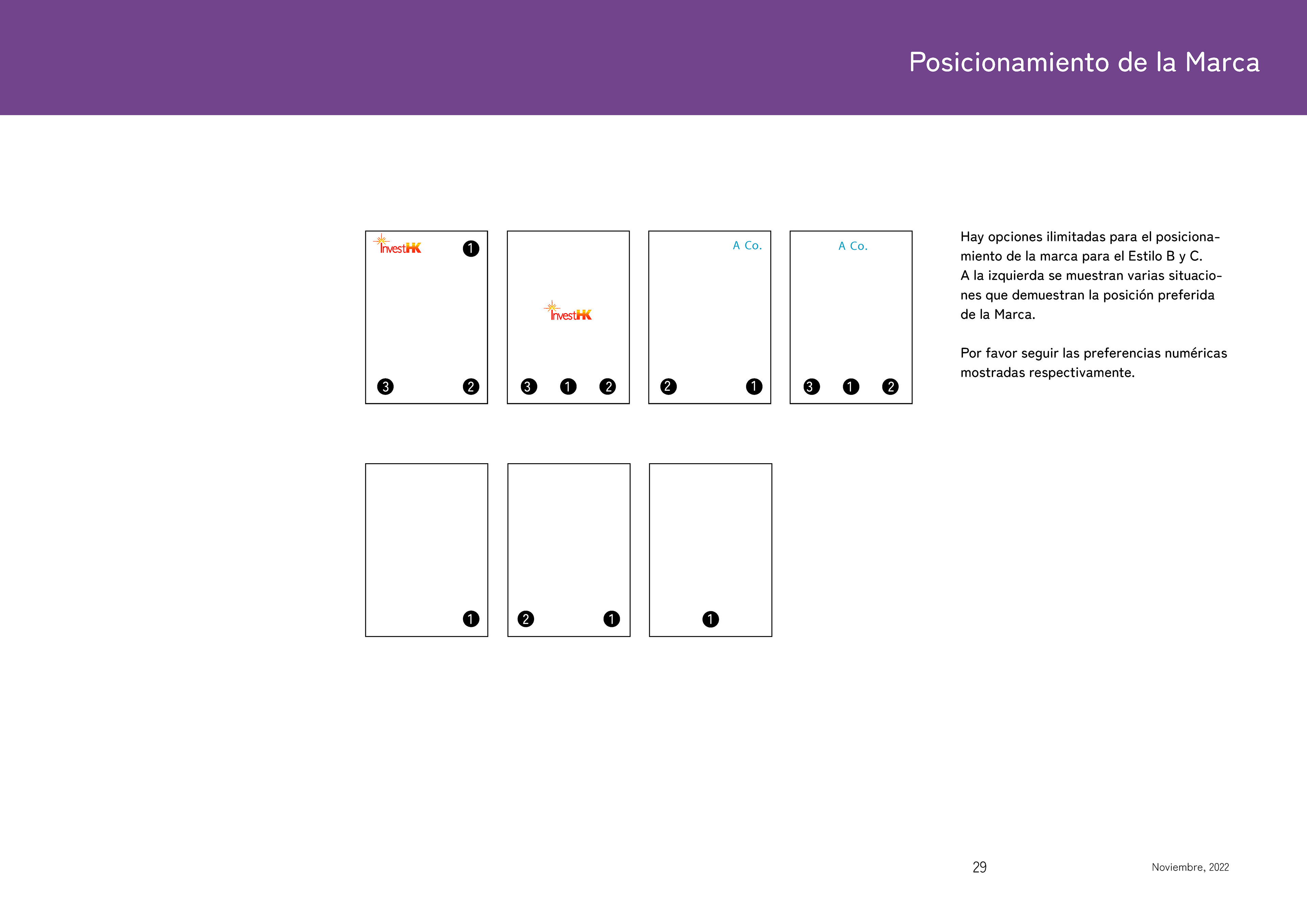 Posicionamiento de la Marca

InvestHK
1
3
2

InvestHK
3
1
2

A Co.
2
1

A Co.
3
1
2

1

2
1

1

Hay opciones ilimitadas para el posicionamiento de la marca para el Estilo B y C. A la izquierda se muestran varias situaciones que demuestran la posición preferida de la Marca.

Por favor seguir las preferencias numéricas mostradas respectivamente.

29

Noviembre, 2022