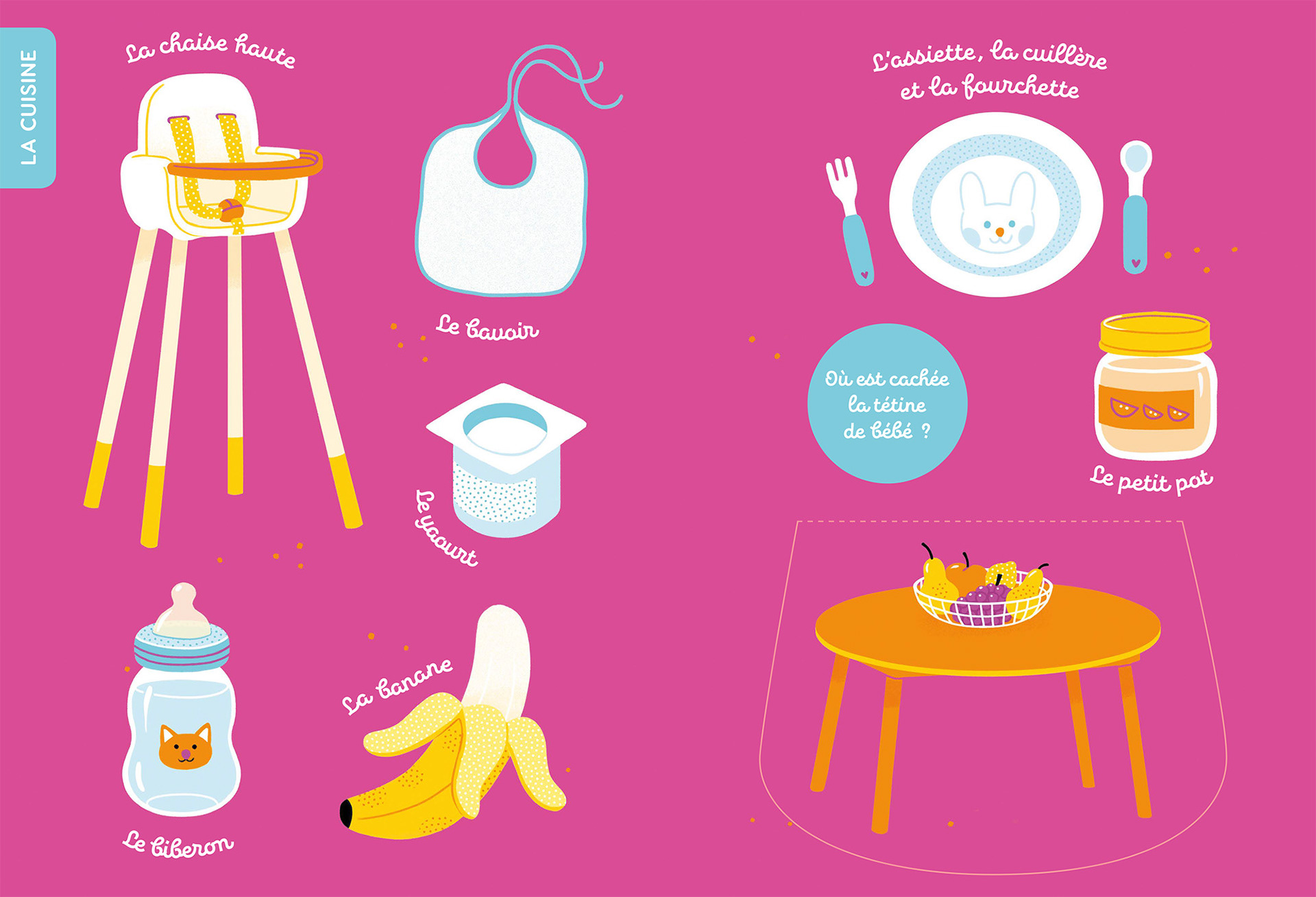 LA CUISINE

La chaise haute

Le bavoir

Le yaourt

Le biberon

La banane

L'assiette, la cuillère et la fourchette

Où est cachée la tétine de bébé ?

Le petit pot