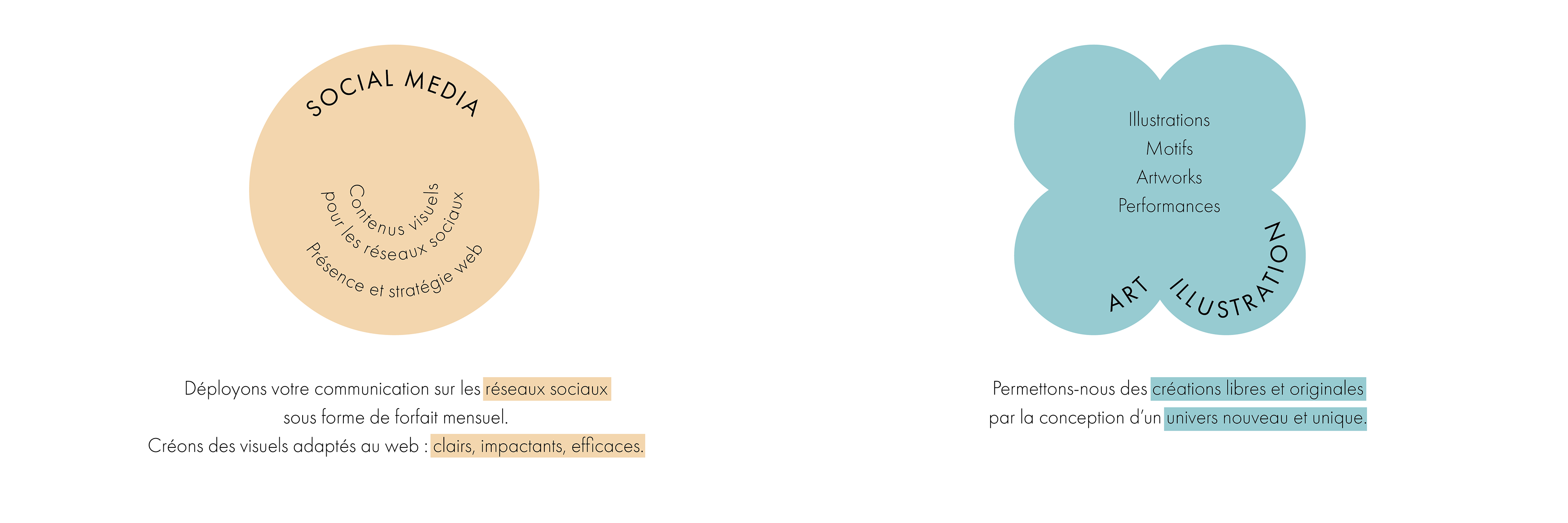 SOCIAL MEDIA

Contenus visuels
pour les réseaux sociaux
Présence et stratégie web

Déployons votre communication sur les réseaux sociaux sous forme de forfait mensuel.
Créons des visuels adaptés au web : clairs, impactants, efficaces.

Illustrations
Motifs
Artworks
Performances

ART ILLUSTRATION

Permettons-nous des créations libres et originales par la conception d'un univers nouveau et unique.