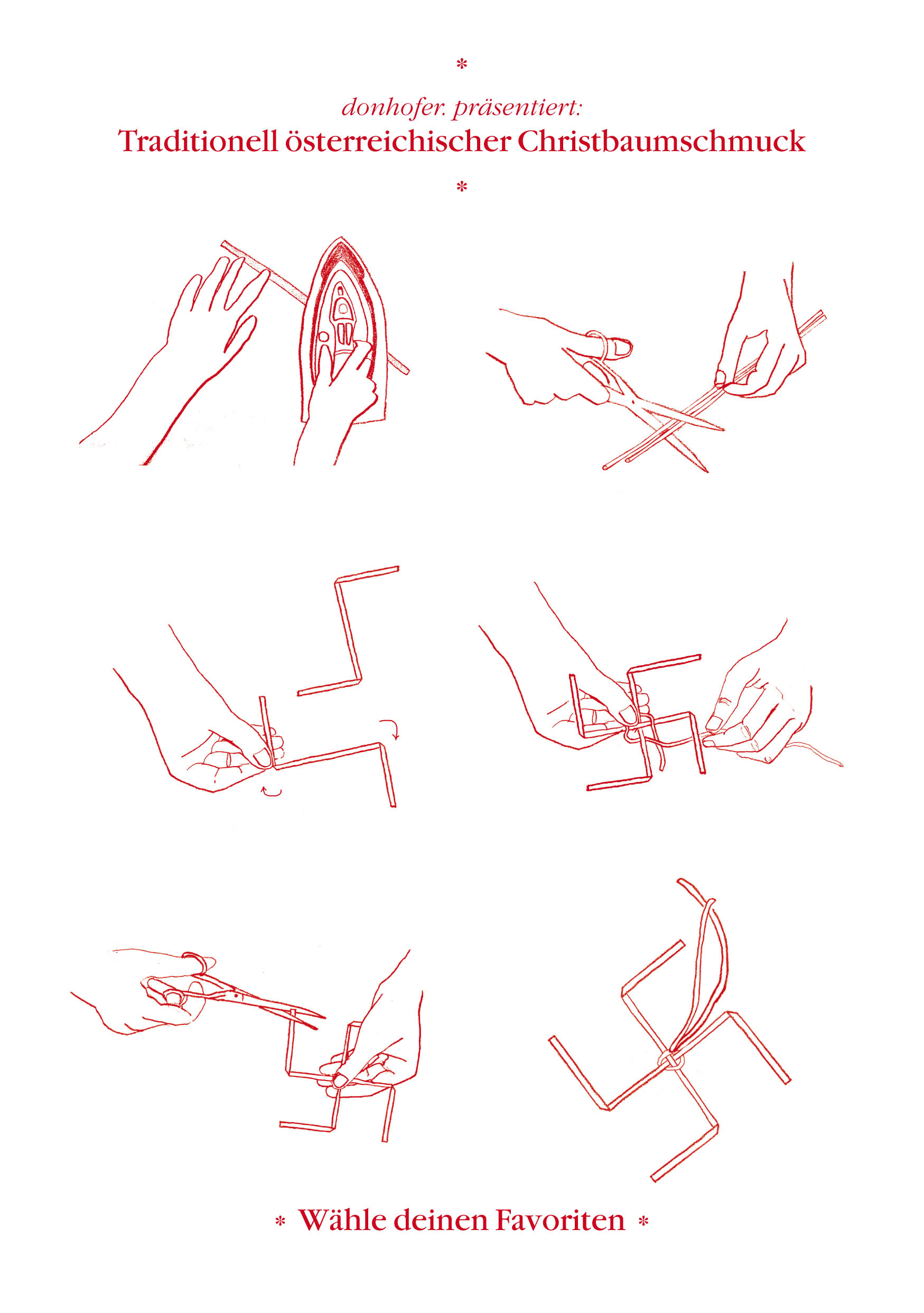 *

donhofer. präsentiert:
Traditionell österreichischer Christbaumschmuck

*

* Wähle deinen Favoriten *