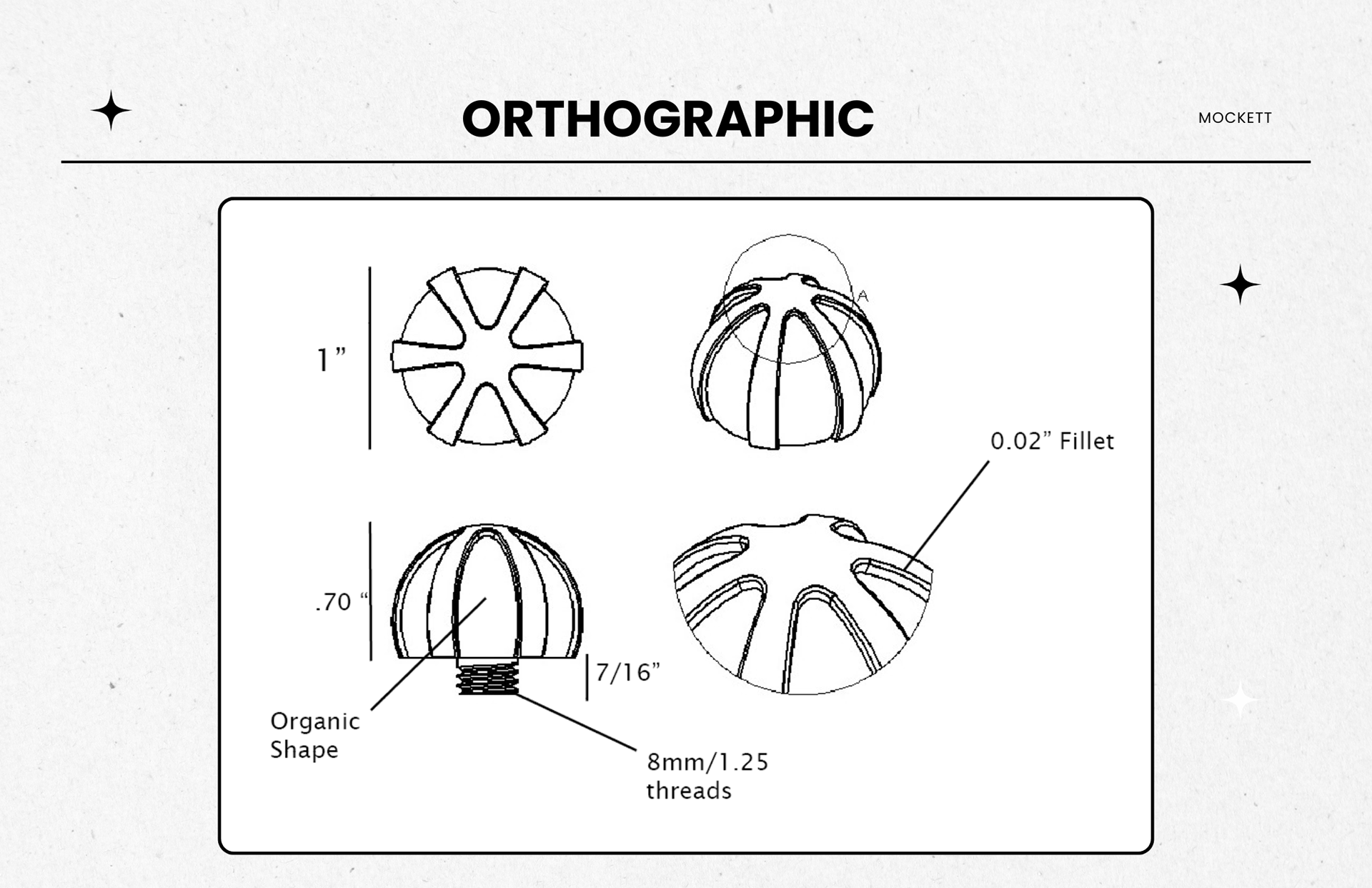 ORTHOGRAPHIC

MOCKETT

1”

A

0.02” Fillet

.70 “

7/16”

Organic Shape

8mm/1.25 threads