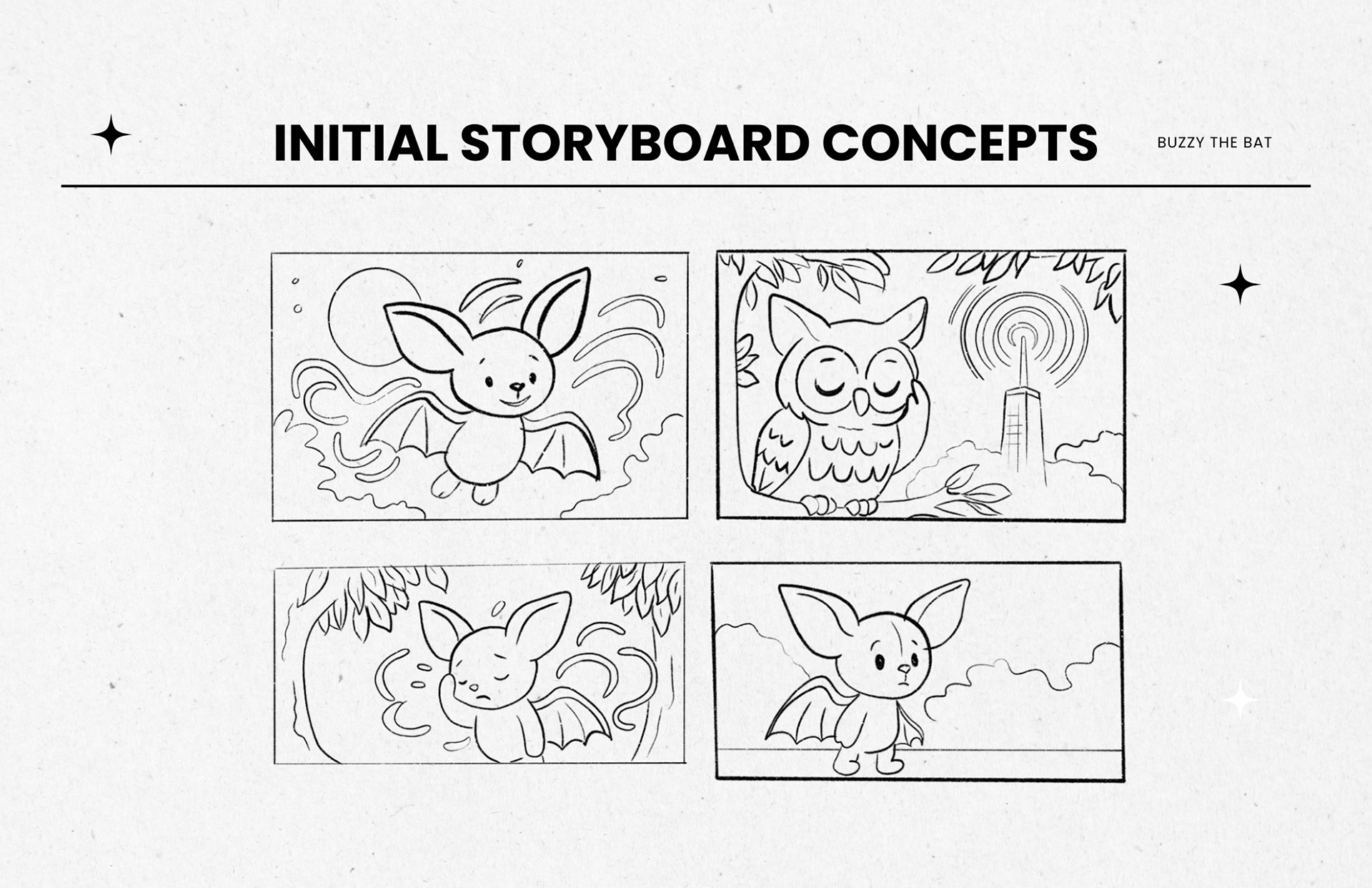 INITIAL STORYBOARD CONCEPTS

BUZZY THE BAT