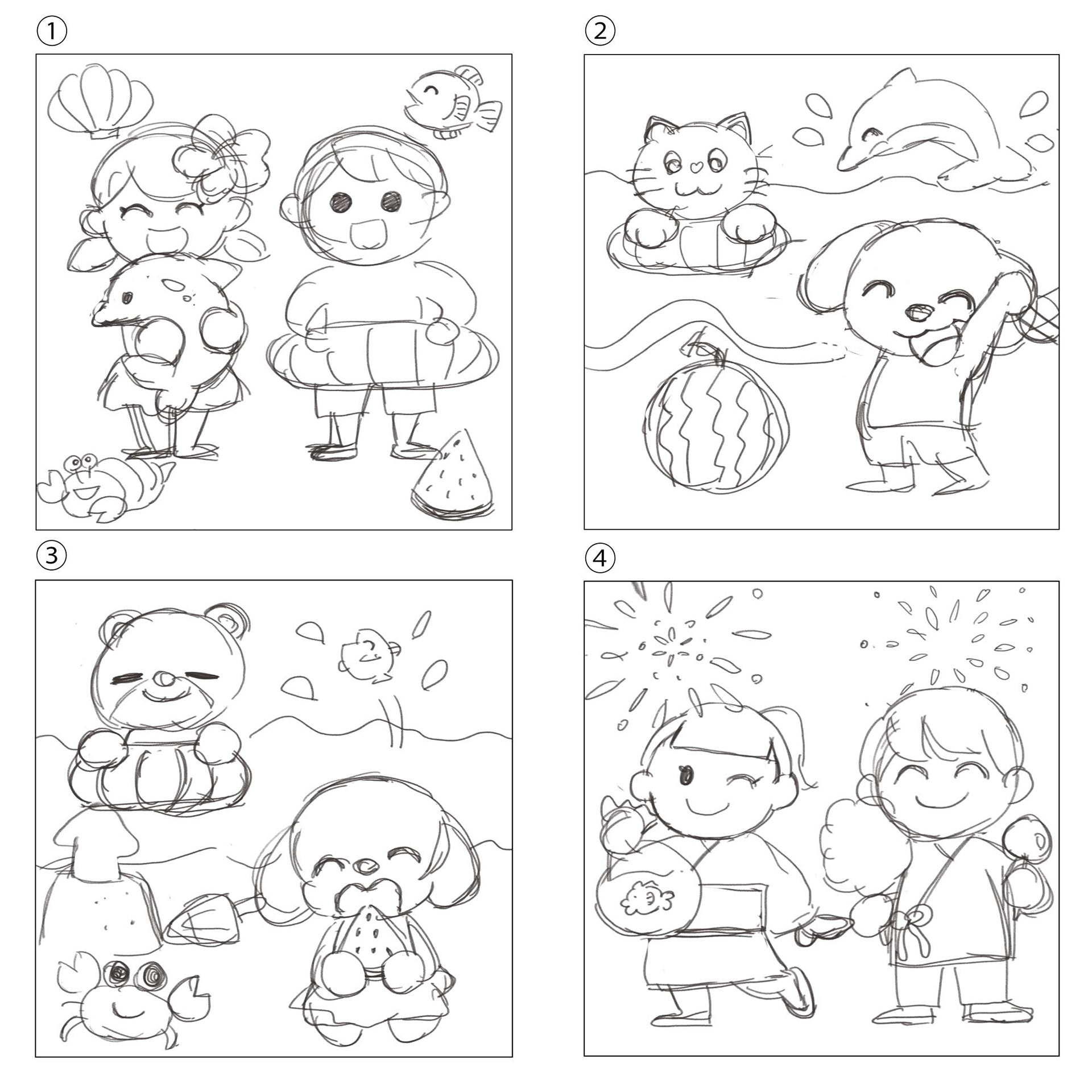 ①

②

③

④