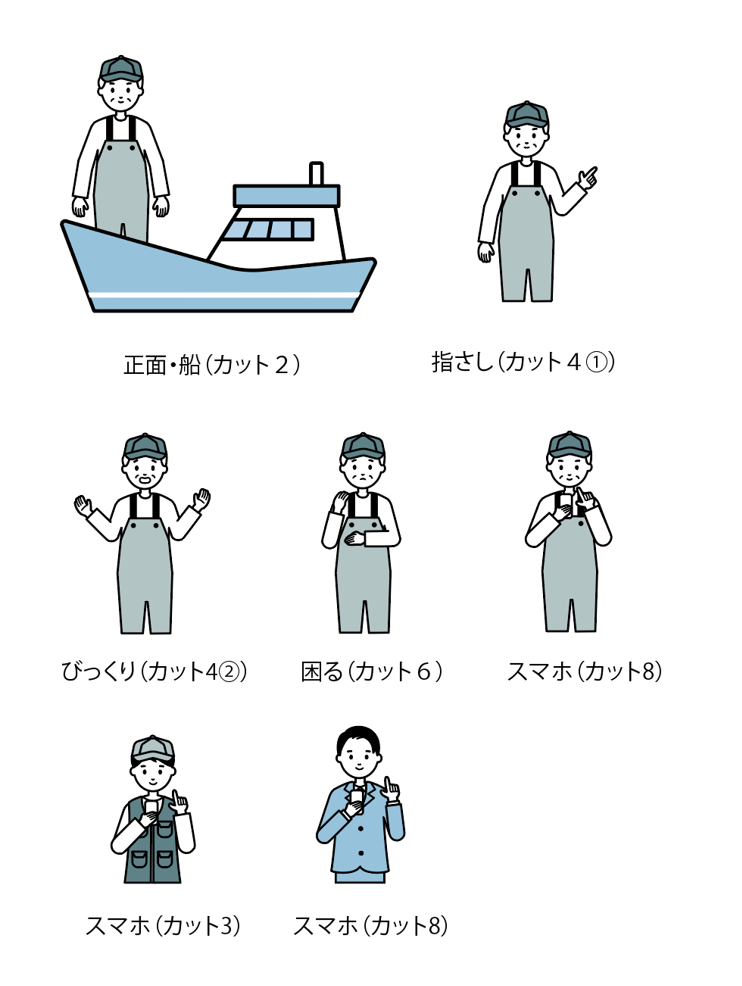 正面・船（カット２）

指さし（カット４①）

びっくり（カット4②）

困る（カット６）

スマホ（カット8）

スマホ（カット3）

スマホ（カット8）