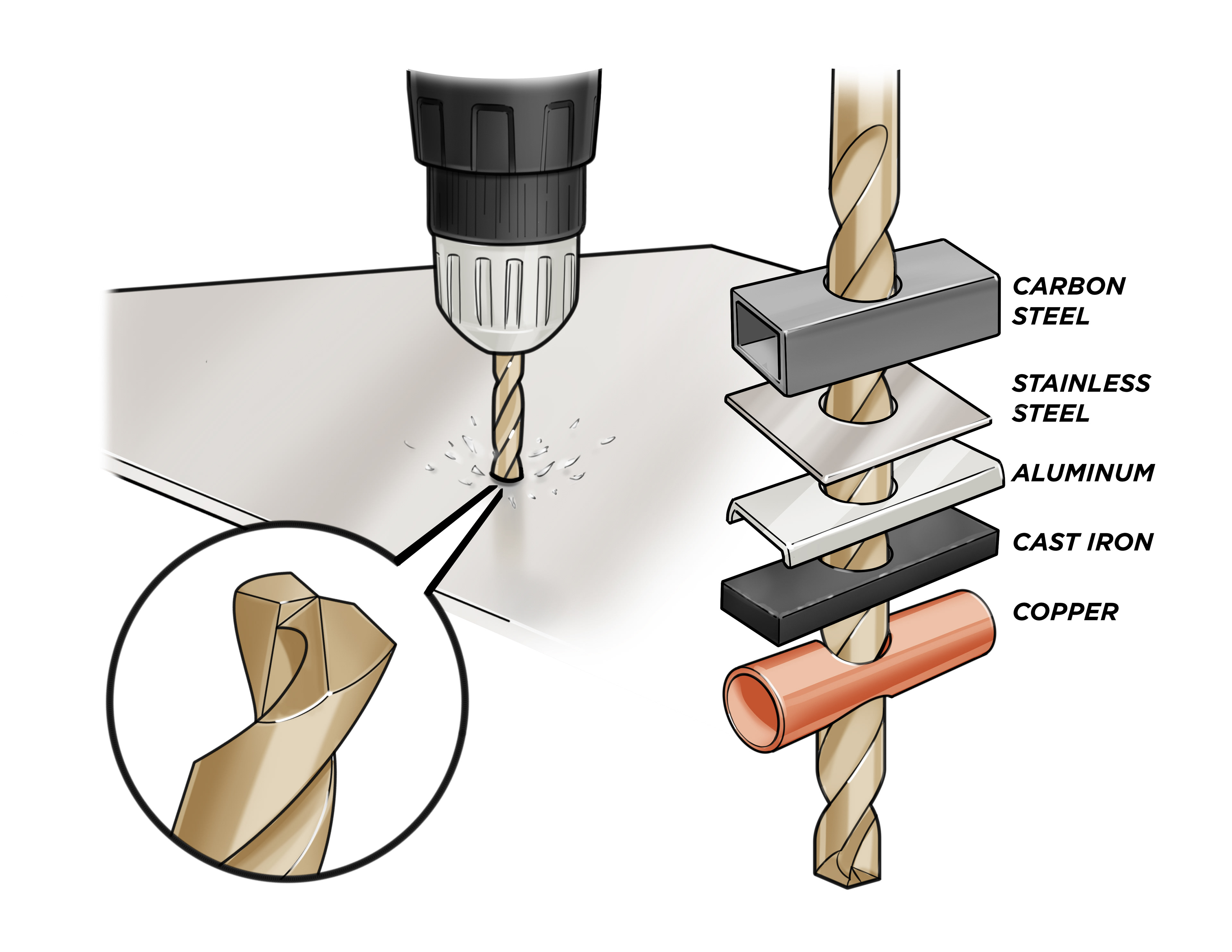 CARBON STEEL

STAINLESS STEEL

ALUMINUM

CAST IRON

COPPER