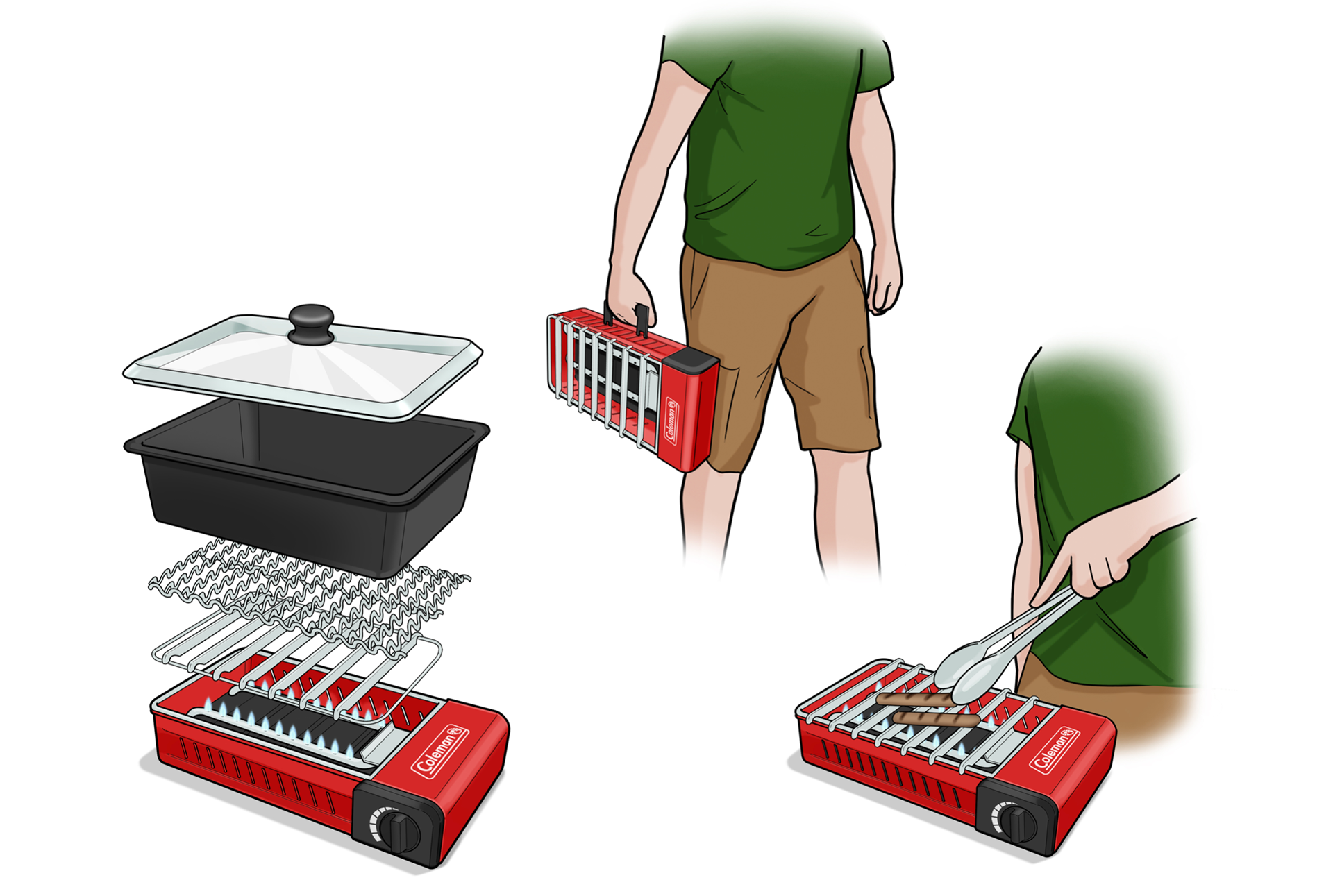 Coleman

Coleman

Coleman