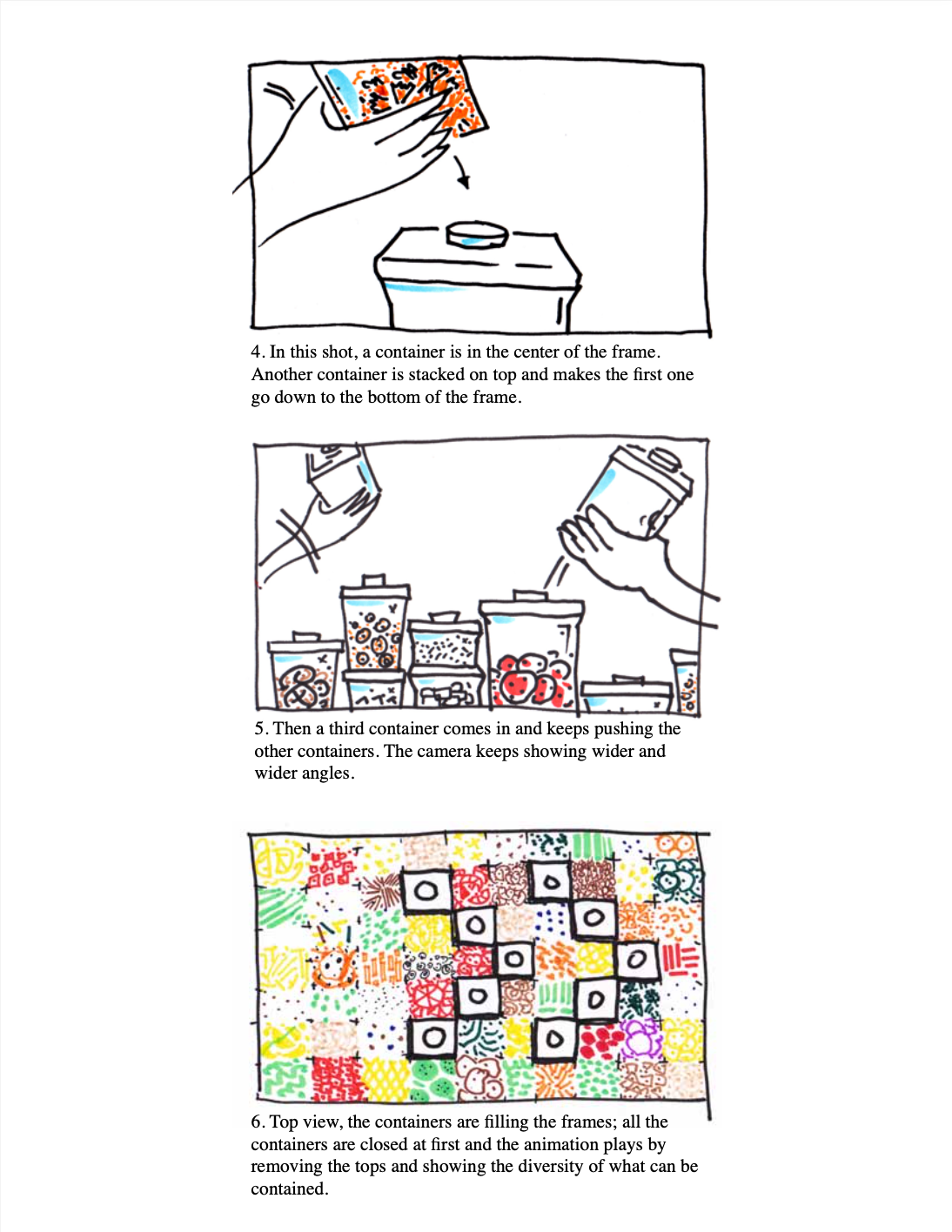 4. In this shot, a container is in the center of the frame. Another container is stacked on top and makes the first one go down to the bottom of the frame.

5. Then a third container comes in and keeps pushing the other containers. The camera keeps showing wider and wider angles.

6. Top view, the containers are filling the frames; all the containers are closed at first and the animation plays by removing the tops and showing the diversity of what can be contained.