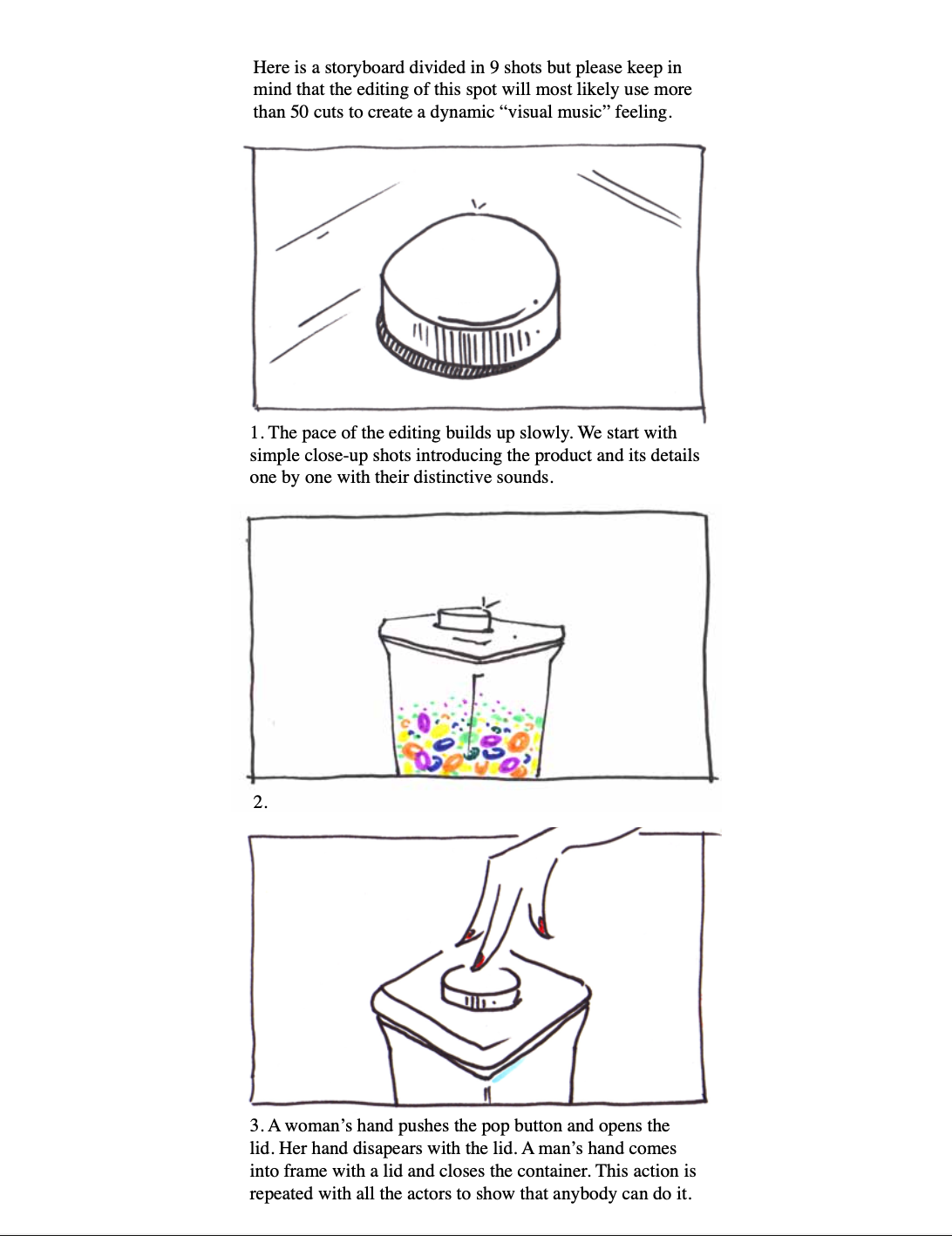 Here is a storyboard divided in 9 shots but please keep in mind that the editing of this spot will most likely use more than 50 cuts to create a dynamic “visual music” feeling.

1. The pace of the editing builds up slowly. We start with simple close-up shots introducing the product and its details one by one with their distinctive sounds.

2.

3. A woman’s hand pushes the pop button and opens the lid. Her hand disapears with the lid. A man’s hand comes into frame with a lid and closes the container. This action is repeated with all the actors to show that anybody can do it.