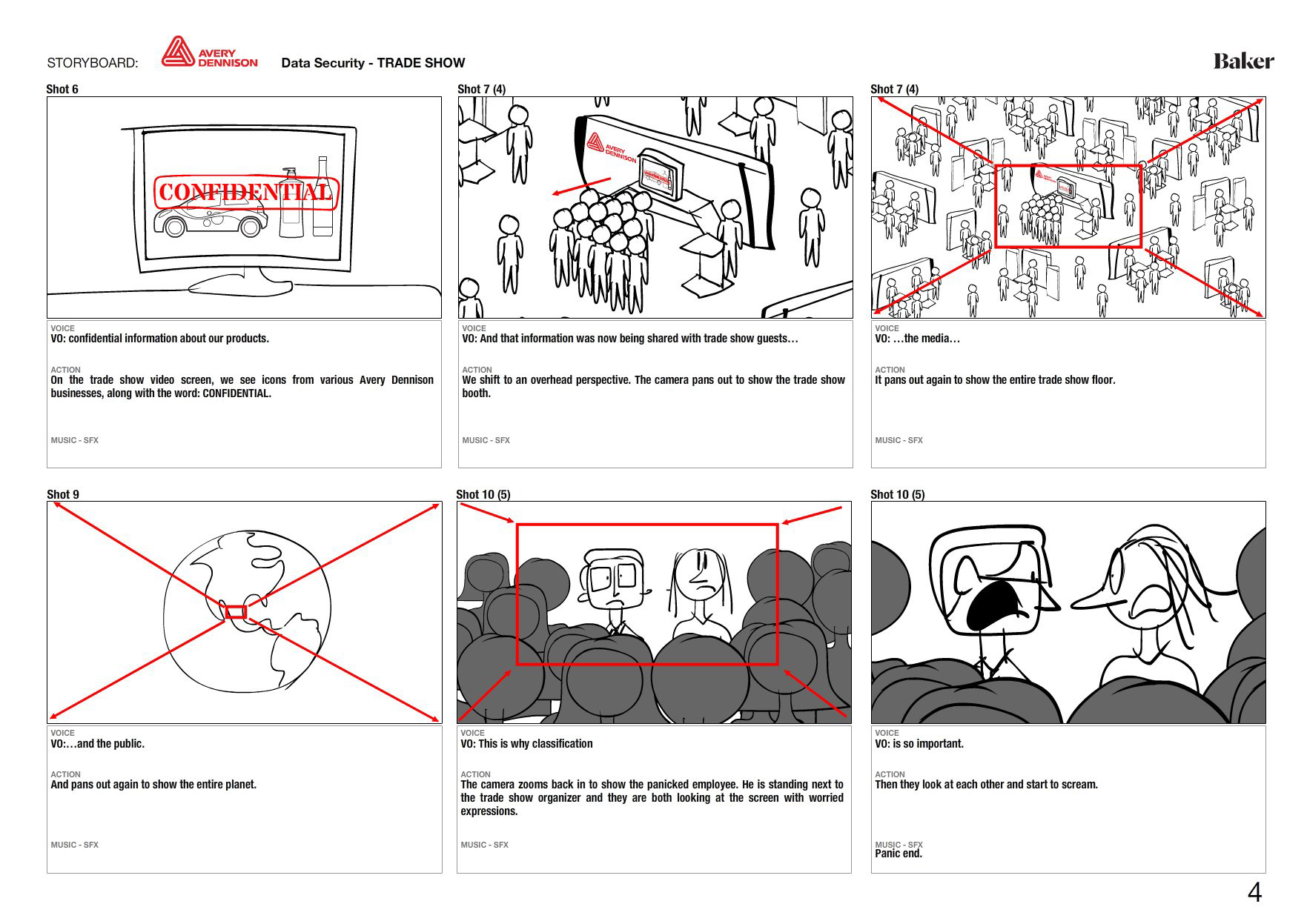 STORYBOARD: AVERY DENNISON Data Security - TRADE SHOW

Baker

Shot 6

CONFIDENTIAL

VOICE
VO: confidential information about our products.

ACTION
On the trade show video screen, we see icons from various Avery Dennison businesses, along with the word: CONFIDENTIAL.

MUSIC - SFX

Shot 7 (4)

AVERY DENNISON

VOICE
VO: And that information was now being shared with trade show guests…

ACTION
We shift to an overhead perspective. The camera pans out to show the trade show booth.

MUSIC - SFX

Shot 7 (4)

VOICE
VO: …the media…

ACTION
It pans out again to show the entire trade show floor.

MUSIC - SFX

Shot 9

VOICE
VO:…and the public.

ACTION
And pans out again to show the entire planet.

MUSIC - SFX

Shot 10 (5)

VOICE
VO: This is why classification

ACTION
The camera zooms back in to show the panicked employee. He is standing next to the trade show organizer and they are both looking at the screen with worried expressions.

MUSIC - SFX

Shot 10 (5)

VOICE
VO: is so important.

ACTION
Then they look at each other and start to scream.

MUSIC - SFX
Panic end.

4