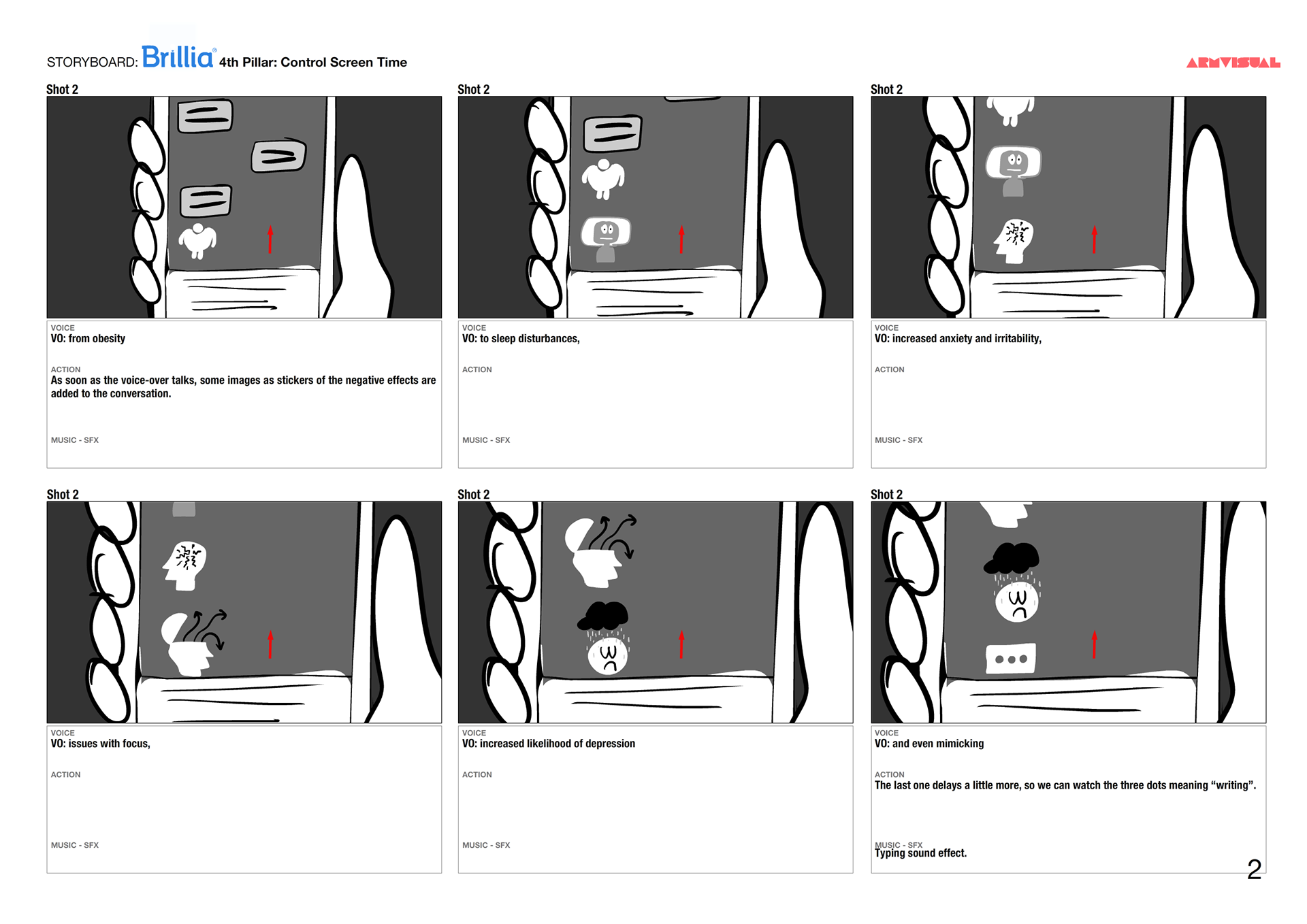 STORYBOARD: Brillia® 4th Pillar: Control Screen Time

ARMVISUAL

Shot 2

VOICE
VO: from obesity

ACTION
As soon as the voice-over talks, some images as stickers of the negative effects are added to the conversation.

MUSIC - SFX

Shot 2

VOICE
VO: to sleep disturbances,

ACTION

MUSIC - SFX

Shot 2

VOICE
VO: increased anxiety and irritability,

ACTION

MUSIC - SFX

Shot 2

VOICE
VO: issues with focus,

ACTION

MUSIC - SFX

Shot 2

VOICE
VO: increased likelihood of depression

ACTION

MUSIC - SFX

Shot 2

VOICE
VO: and even mimicking

ACTION
The last one delays a little more, so we can watch the three dots meaning “writing”.

MUSIC - SFX
Typing sound effect.

2