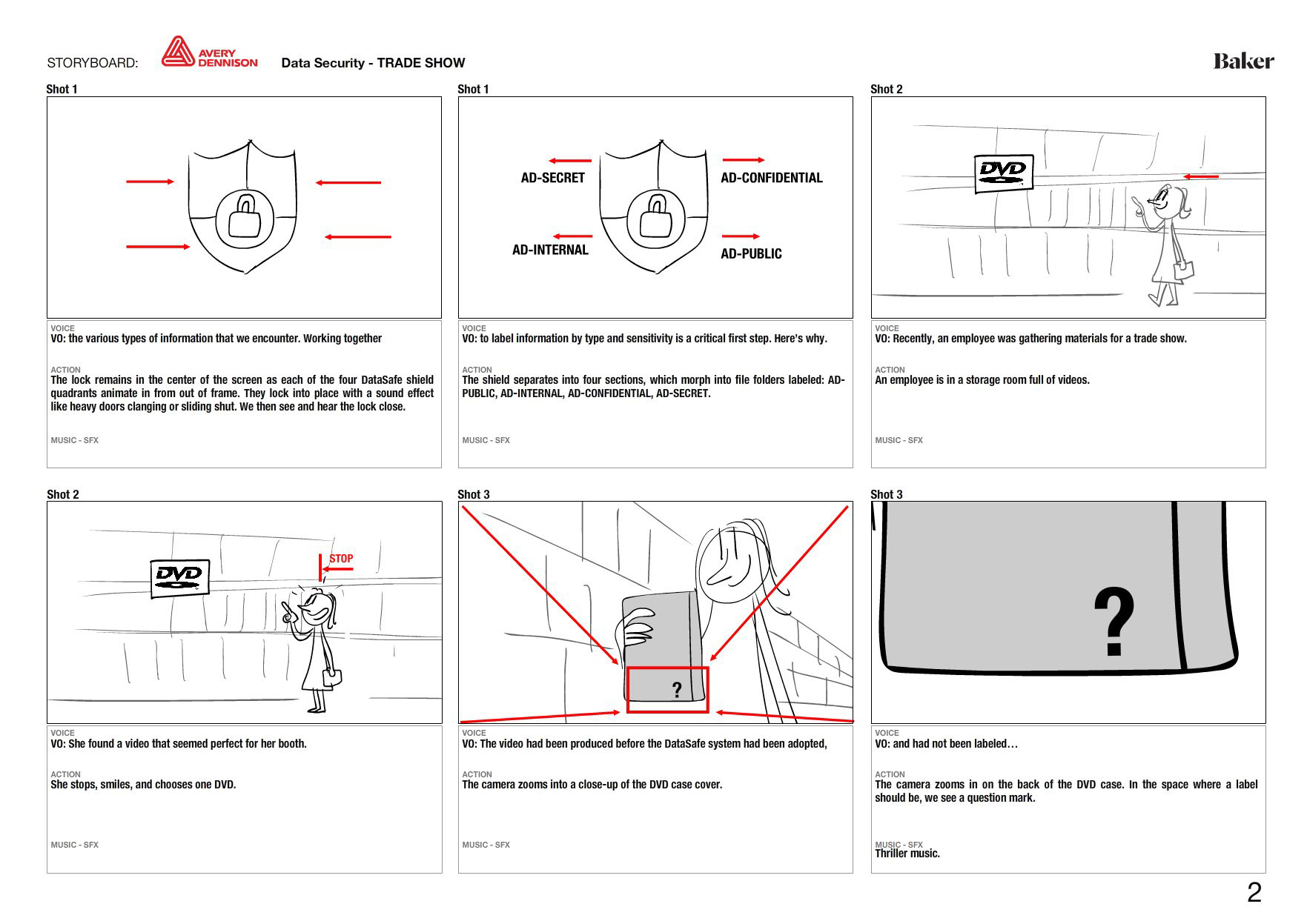 STORYBOARD: AVERY DENNISON Data Security - TRADE SHOW

Baker

Shot 1

VOICE
VO: the various types of information that we encounter. Working together

ACTION
The lock remains in the center of the screen as each of the four DataSafe shield quadrants animate in from out of frame. They lock into place with a sound effect like heavy doors clanging or sliding shut. We then see and hear the lock close.

MUSIC - SFX

Shot 1

AD-SECRET
AD-CONFIDENTIAL
AD-INTERNAL
AD-PUBLIC

VOICE
VO: to label information by type and sensitivity is a critical first step. Here's why.

ACTION
The shield separates into four sections, which morph into file folders labeled: AD-PUBLIC, AD-INTERNAL, AD-CONFIDENTIAL, AD-SECRET.

MUSIC - SFX

Shot 2

DVD

VOICE
VO: Recently, an employee was gathering materials for a trade show.

ACTION
An employee is in a storage room full of videos.

MUSIC - SFX

Shot 2

DVD
STOP

VOICE
VO: She found a video that seemed perfect for her booth.

ACTION
She stops, smiles, and chooses one DVD.

MUSIC - SFX

Shot 3

?

VOICE
VO: The video had been produced before the DataSafe system had been adopted,

ACTION
The camera zooms into a close-up of the DVD case cover.

MUSIC - SFX

Shot 3

?

VOICE
VO: and had not been labeled…

ACTION
The camera zooms in on the back of the DVD case. In the space where a label should be, we see a question mark.

MUSIC - SFX
Thriller music.

2